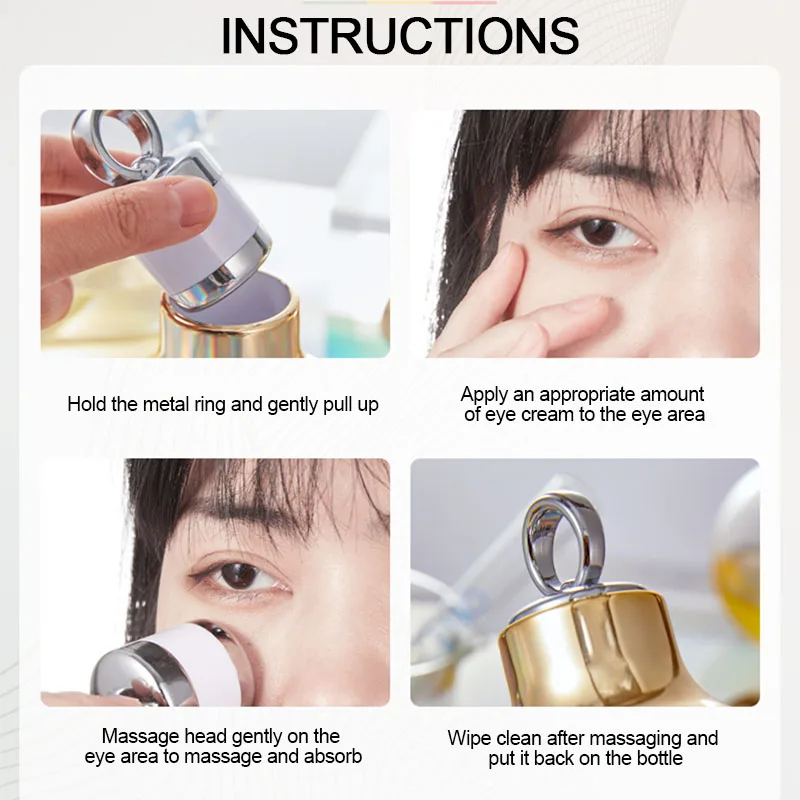 INSTRUCTIONS

Hold the metal ring and gently pull up

Apply an appropriate amount of eye cream to the eye area

Massage head gently on the eye area to massage and absorb

Wipe clean after massaging and put it back on the bottle