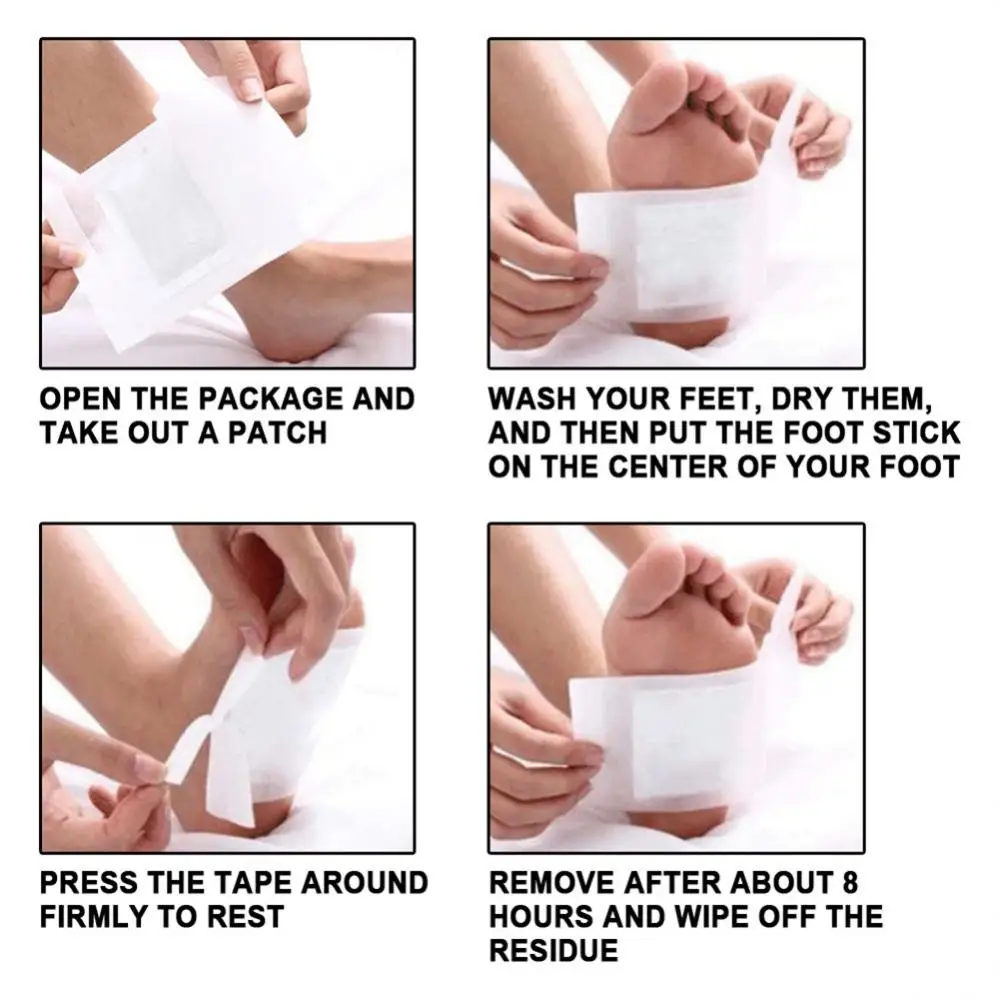 OPEN THE PACKAGE AND TAKE OUT A PATCH

WASH YOUR FEET, DRY THEM, AND THEN PUT THE FOOT STICK ON THE CENTER OF YOUR FOOT

PRESS THE TAPE AROUND FIRMLY TO REST

REMOVE AFTER ABOUT 8 HOURS AND WIPE OFF THE RESIDUE