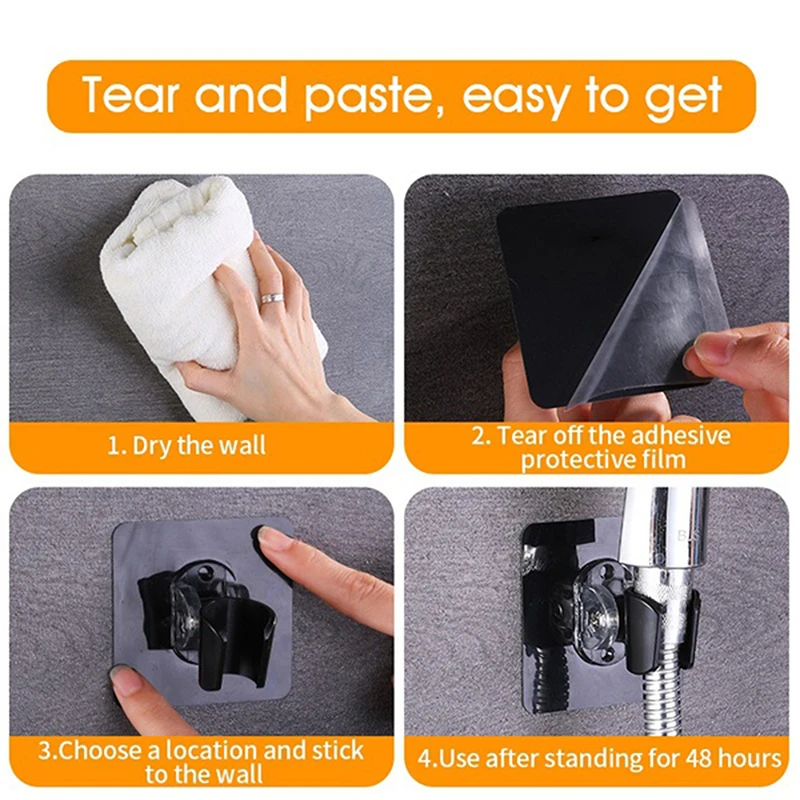 Tear and paste, easy to get

1. Dry the wall

2. Tear off the adhesive protective film

3.Choose a location and stick to the wall

4.Use after standing for 48 hours