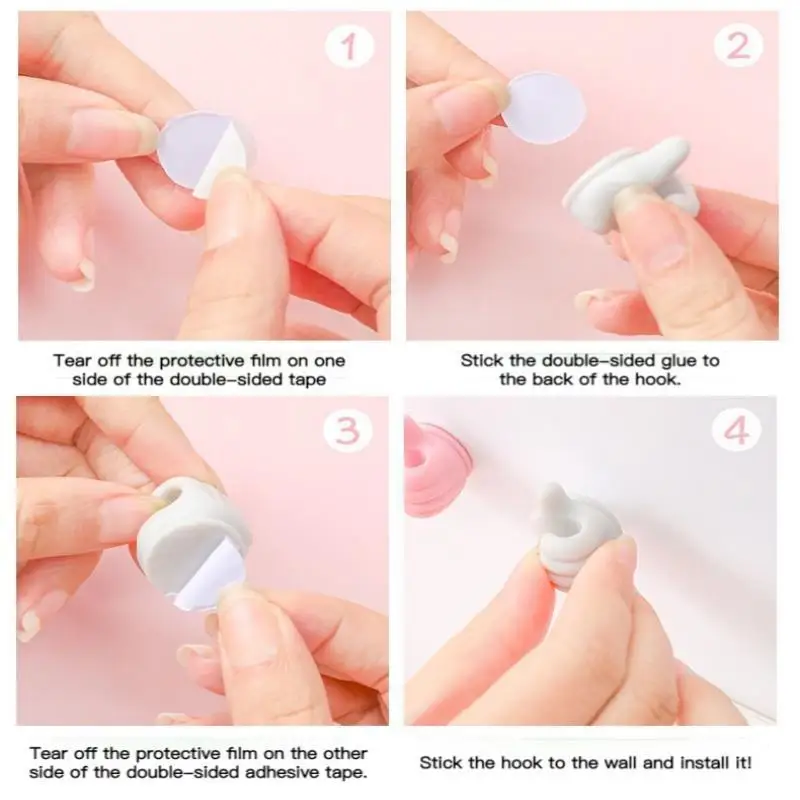 1

Tear off the protective film on one side of the double-sided tape

2

Stick the double-sided glue to the back of the hook.

3

Tear off the protective film on the other side of the double-sided adhesive tape.

4

Stick the hook to the wall and install it!