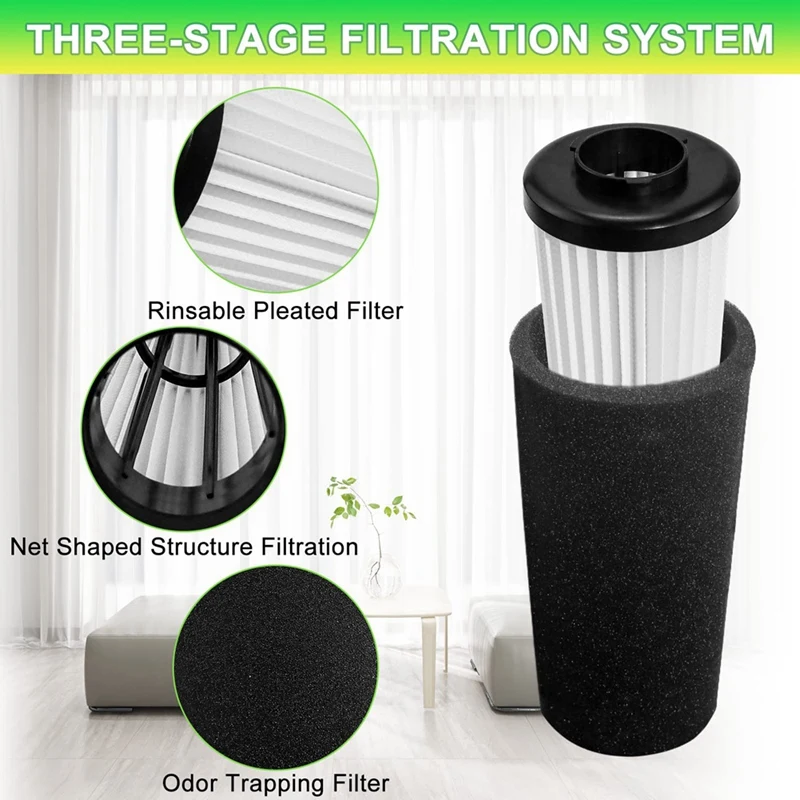 THREE-STAGE FILTRATION SYSTEM

Rinsable Pleated Filter

Net Shaped Structure Filtration

Odor Trapping Filter