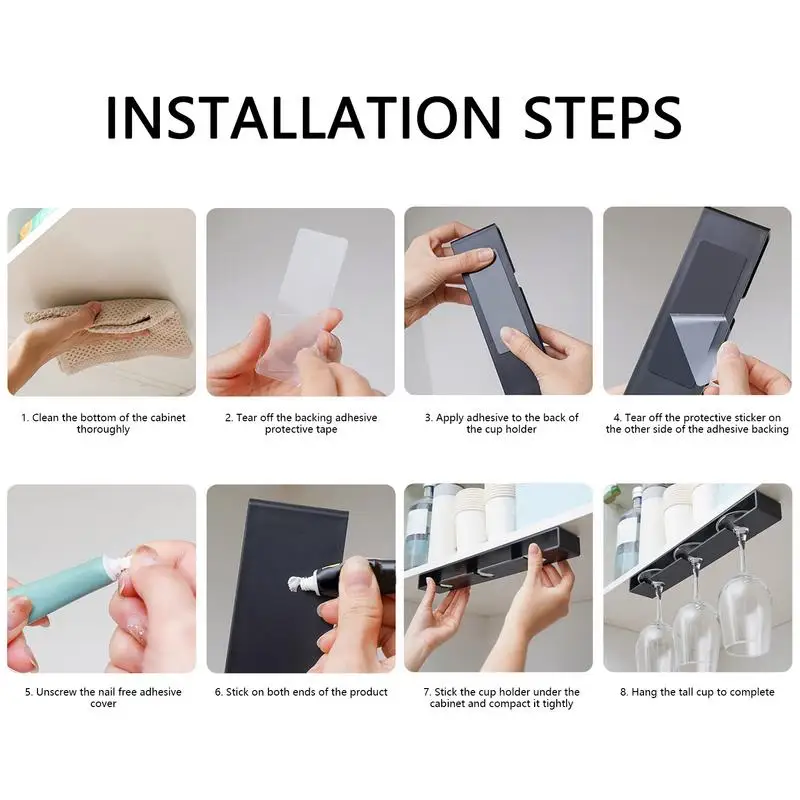 INSTALLATION STEPS

1. Clean the bottom of the cabinet thoroughly

2. Tear off the backing adhesive protective tape

3. Apply adhesive to the back of the cup holder

4. Tear off the protective sticker on the other side of the adhesive backing

5. Unscrew the nail free adhesive cover

6. Stick on both ends of the product

7. Stick the cup holder under the cabinet and compact it tightly

8. Hang the tall cup to complete