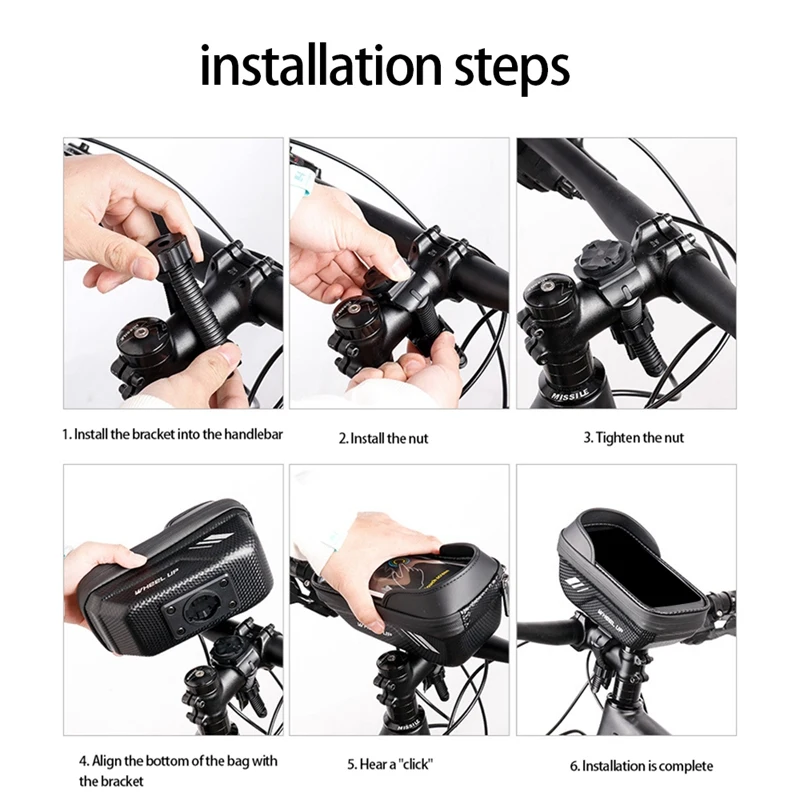 installation steps

MISSILE

1. Install the bracket into the handlebar

2. Install the nut

3. Tighten the nut

WHEEL UP

WHEEL UP

MISSILE

WHEEL UP

4. Align the bottom of the bag with the bracket

5. Hear a "click"

6. Installation is complete