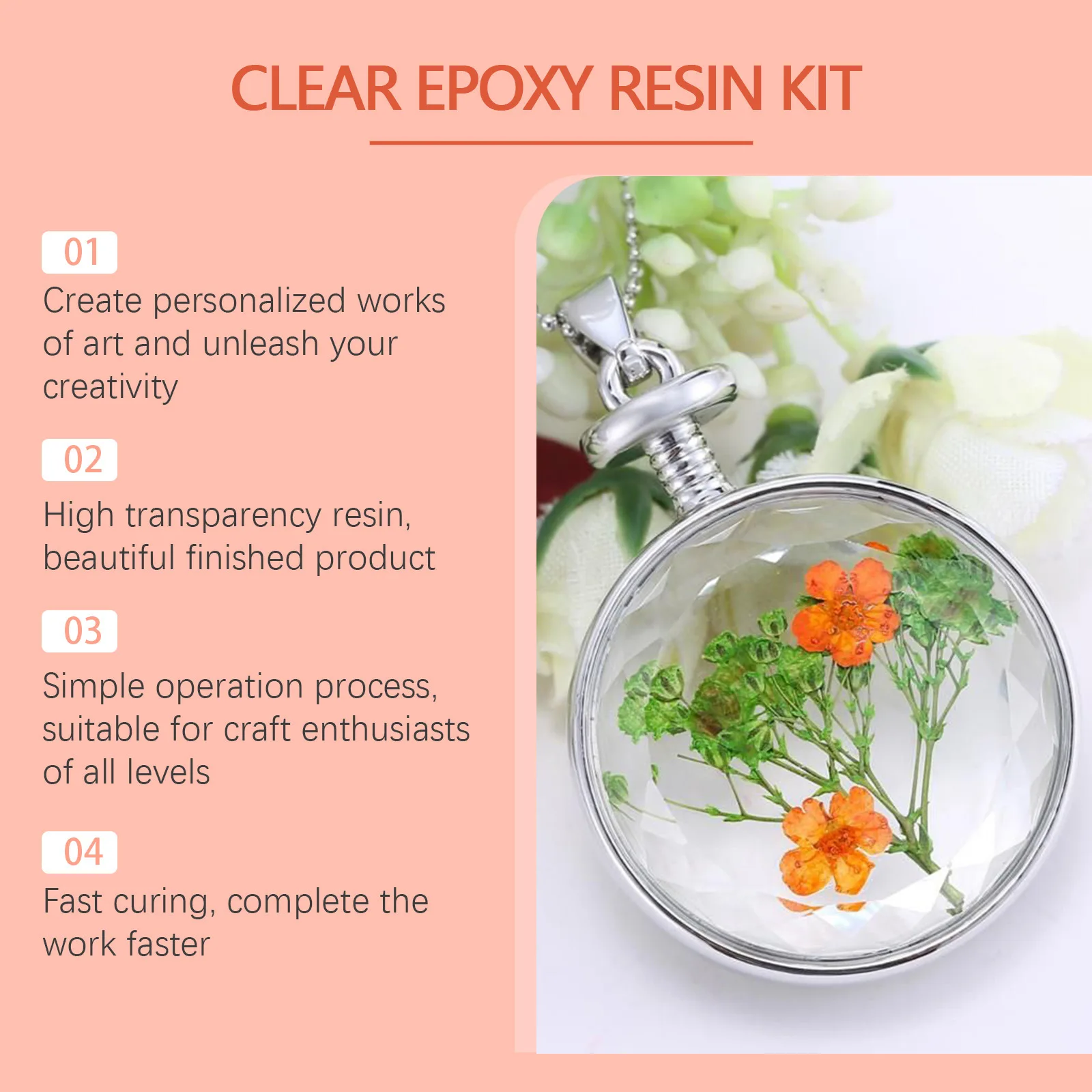 CLEAR EPOXY RESIN KIT

01
Create personalized works of art and unleash your creativity

02
High transparency resin, beautiful finished product

03
Simple operation process, suitable for craft enthusiasts of all levels

04
Fast curing, complete the work faster