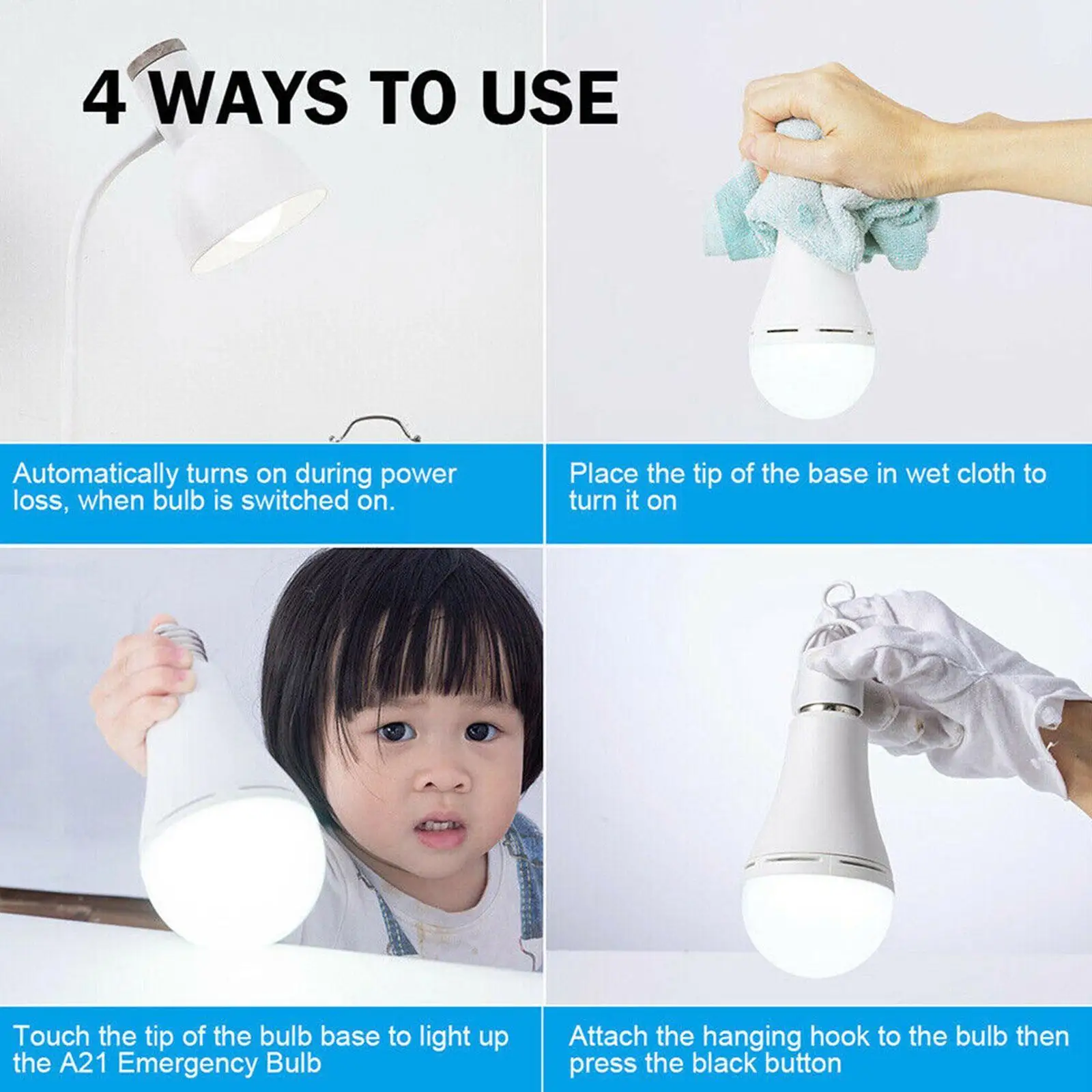 4 WAYS TO USE

Automatically turns on during power loss, when bulb is switched on.

Place the tip of the base in wet cloth to turn it on

Touch the tip of the bulb base to light up the A21 Emergency Bulb

Attach the hanging hook to the bulb then press the black button