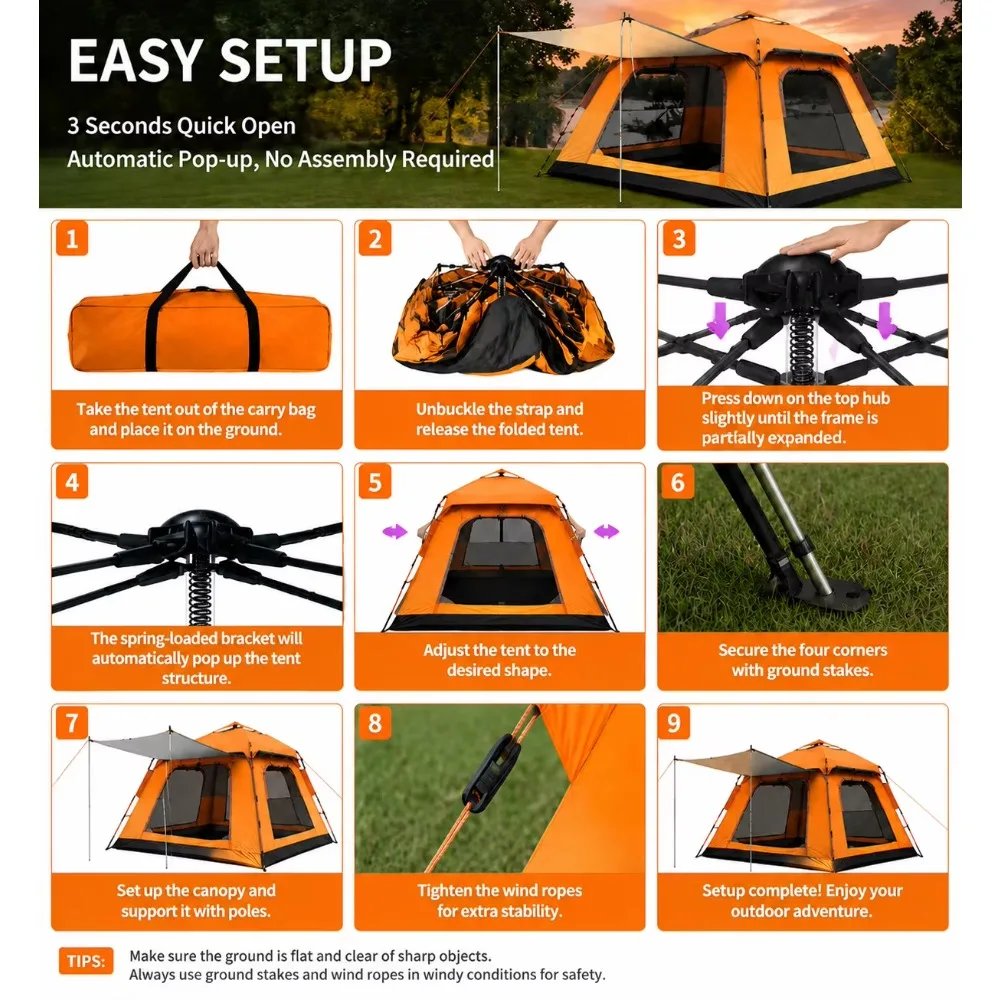 EASY SETUP

3 Seconds Quick Open
Automatic Pop-up, No Assembly Required

1
Take the tent out of the carry bag and place it on the ground.

2
Unbuckle the strap and release the folded tent.

3
Press down on the top hub slightly until the frame is partially expanded.

4
The spring-loaded bracket will automatically pop up the tent structure.

5
Adjust the tent to the desired shape.

6
Secure the four corners with ground stakes.

7
Set up the canopy and support it with poles.

8
Tighten the wind ropes for extra stability.

9
Setup complete! Enjoy your outdoor adventure.

TIPS: Make sure the ground is flat and clear of sharp objects.
Always use ground stakes and wind ropes in windy conditions for safety.