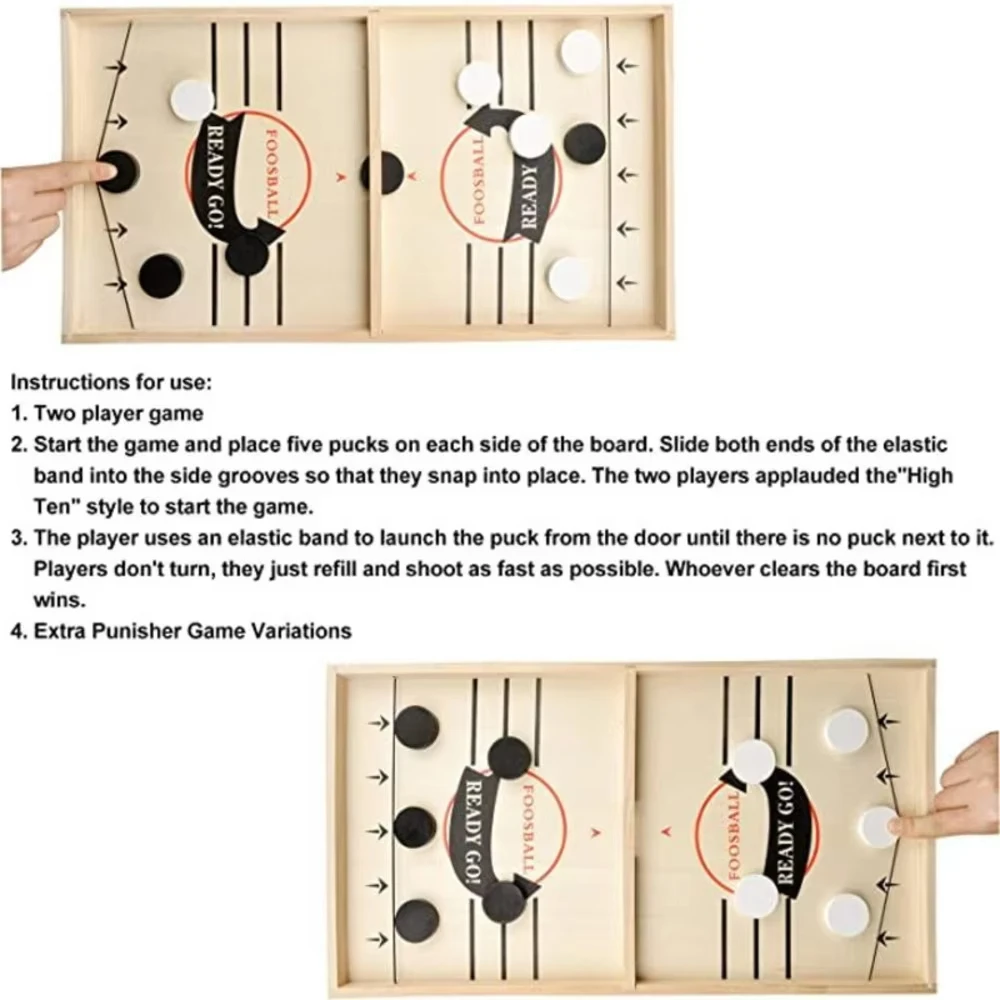 READY GO!
FOOSBALL
FOOSBALL
READY

Instructions for use:
1. Two player game
2. Start the game and place five pucks on each side of the board. Slide both ends of the elastic band into the side grooves so that they snap into place. The two players applauded the"High Ten" style to start the game.
3. The player uses an elastic band to launch the puck from the door until there is no puck next to it. Players don't turn, they just refill and shoot as fast as possible. Whoever clears the board first wins.
4. Extra Punisher Game Variations

READY GO!
FOOSBALL
FOOSBALL
READY GO!