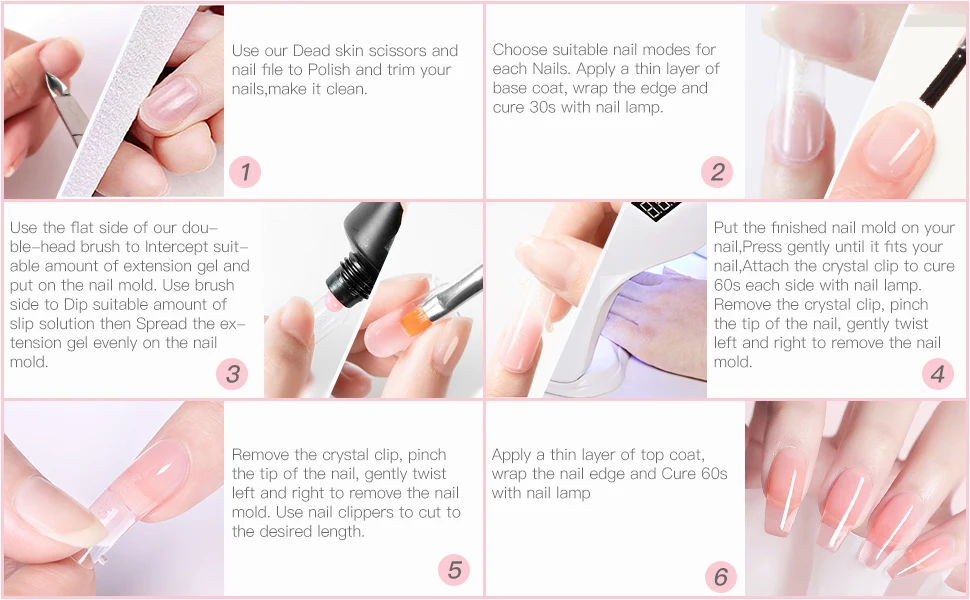 Use our Dead skin scissors and nail file to Polish and trim your nails,make it clean.

1

Choose suitable nail modes for each Nails. Apply a thin layer of base coat, wrap the edge and cure 30s with nail lamp.

2

Use the flat side of our double-head brush to Intercept suitable amount of extension gel and put on the nail mold. Use brush side to Dip suitable amount of slip solution then Spread the extension gel evenly on the nail mold.

3

Put the finished nail mold on your nail,Press gently until it fits your nail,Attach the crystal clip to cure 60s each side with nail lamp. Remove the crystal clip, pinch the tip of the nail, gently twist left and right to remove the nail mold.

4

Remove the crystal clip, pinch the tip of the nail, gently twist left and right to remove the nail mold. Use nail clippers to cut to the desired length.

5

Apply a thin layer of top coat, wrap the nail edge and Cure 60s with nail lamp

6