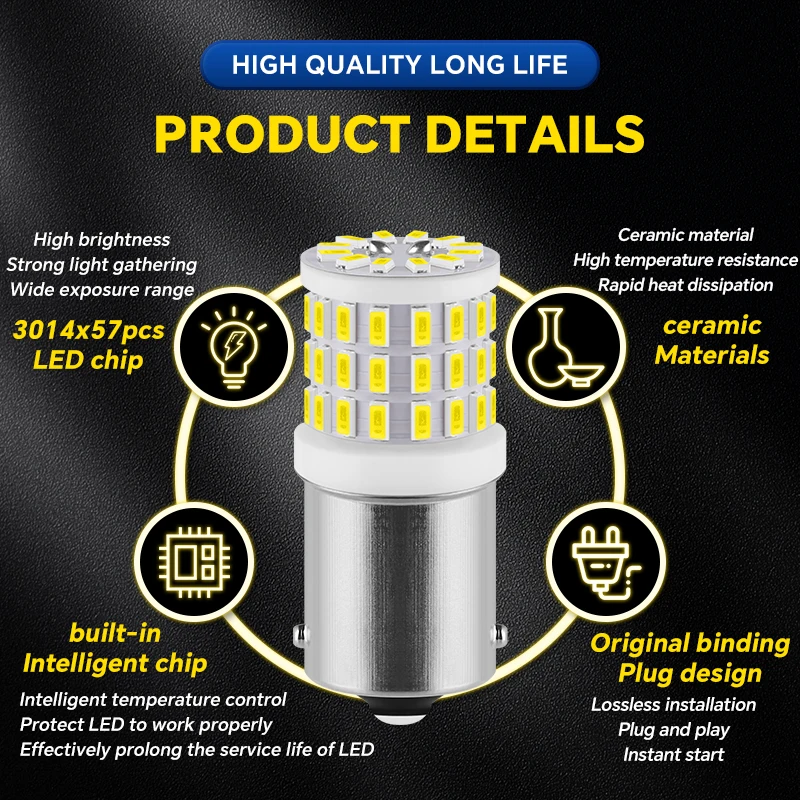 HIGH QUALITY LONG LIFE

PRODUCT DETAILS

High brightness
Strong light gathering
Wide exposure range

3014x57pcs
LED chip

Ceramic material
High temperature resistance
Rapid heat dissipation

ceramic
Materials

built-in
Intelligent chip

Intelligent temperature control
Protect LED to work properly
Effectively prolong the service life of LED

Original binding
Plug design

Lossless installation
Plug and play
Instant start