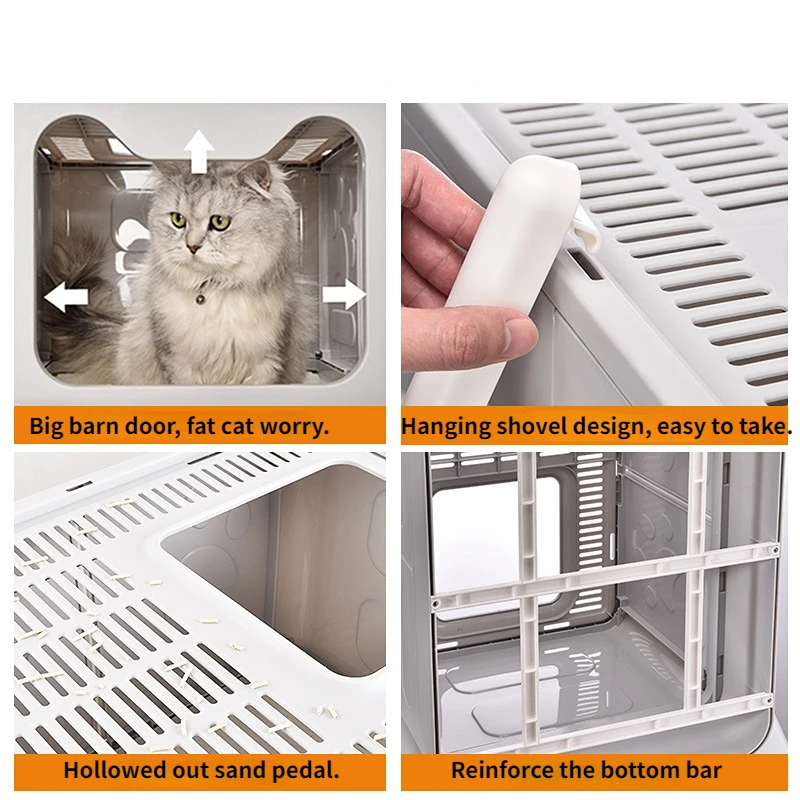 Big barn door, fat cat worry.

Hanging shovel design, easy to take.

Hollowed out sand pedal.

Reinforce the bottom bar