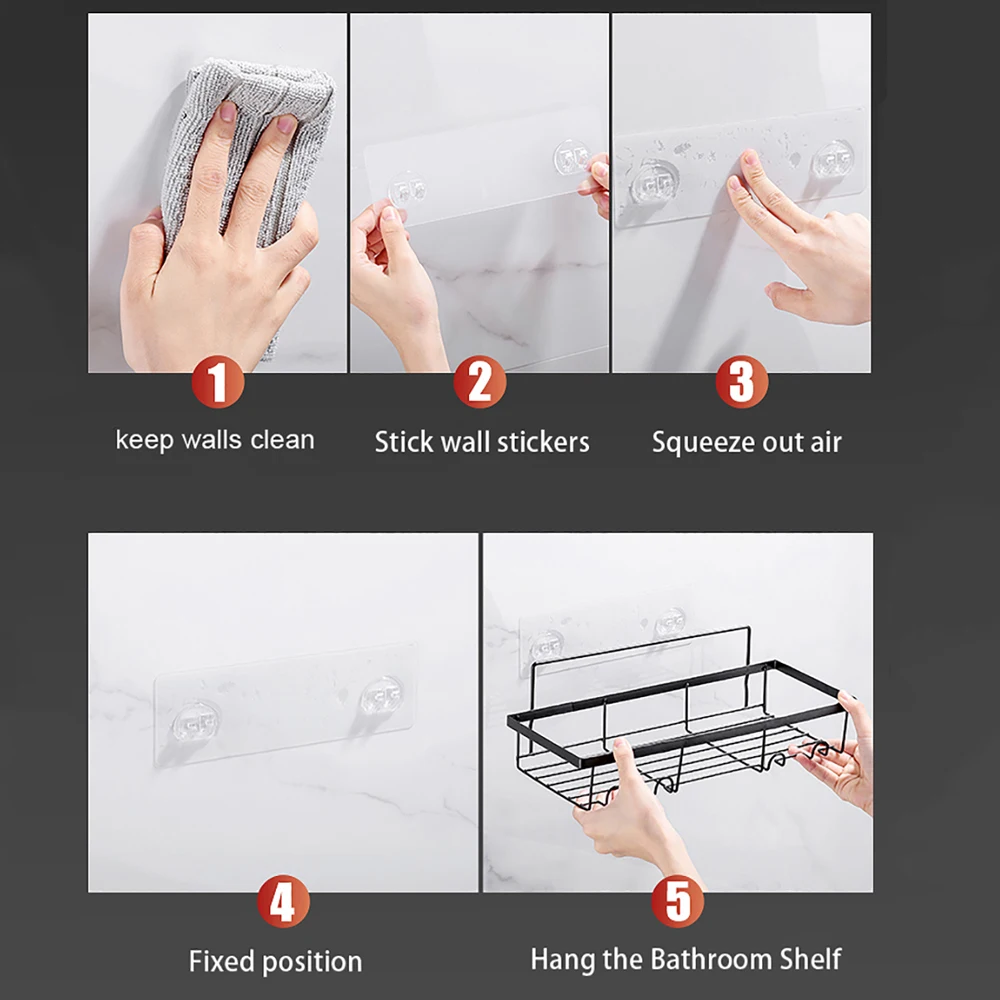 1
keep walls clean

2
Stick wall stickers

3
Squeeze out air

4
Fixed position

5
Hang the Bathroom Shelf