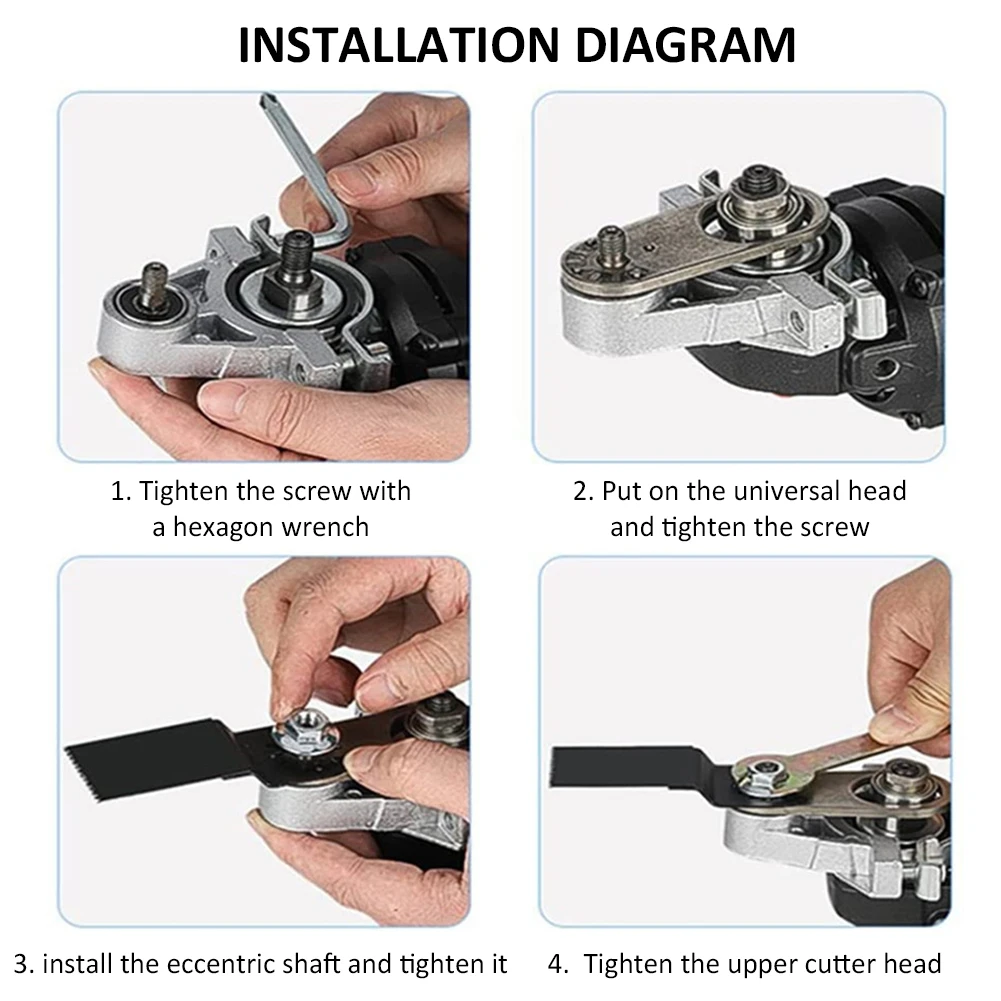 INSTALLATION DIAGRAM

1. Tighten the screw with a hexagon wrench

2. Put on the universal head and tighten the screw

3. install the eccentric shaft and tighten it

4. Tighten the upper cutter head