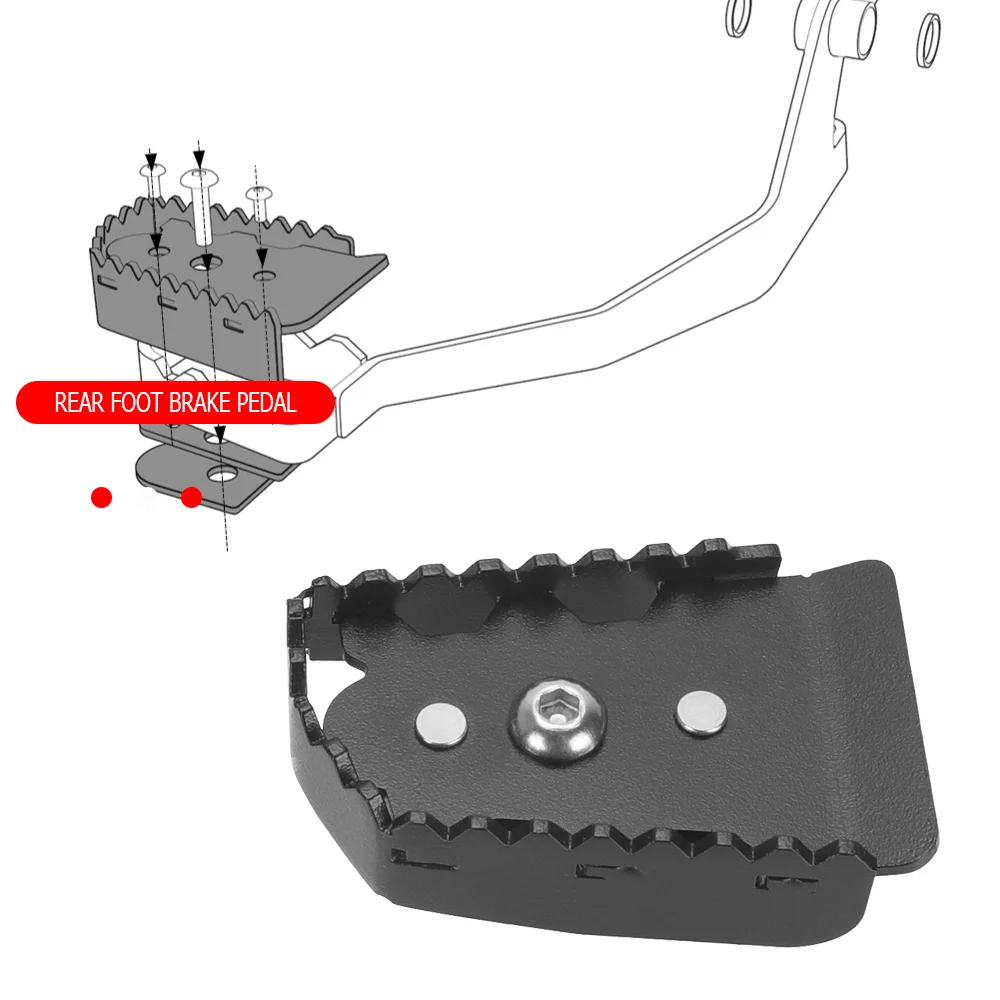 REAR FOOT BRAKE PEDAL