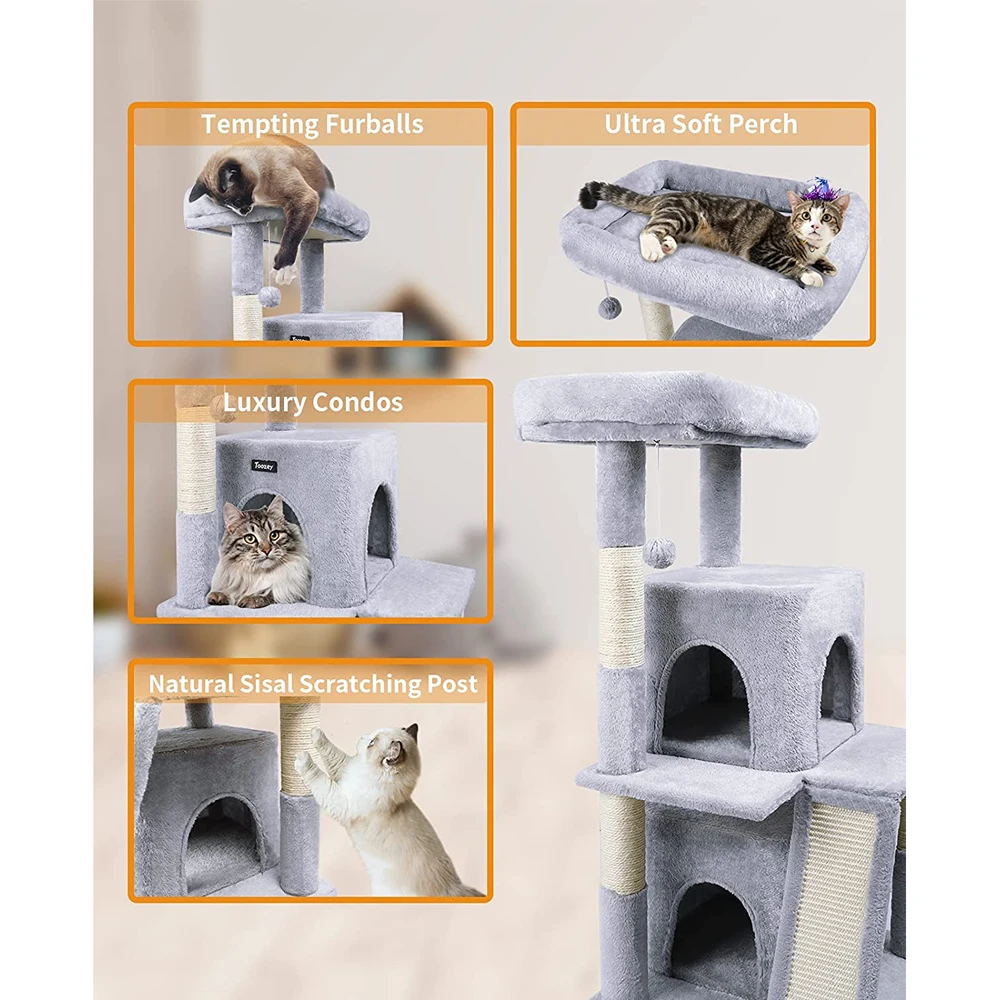 Tempting Furballs

Ultra Soft Perch

Luxury Condos

Toozey

Natural Sisal Scratching Post