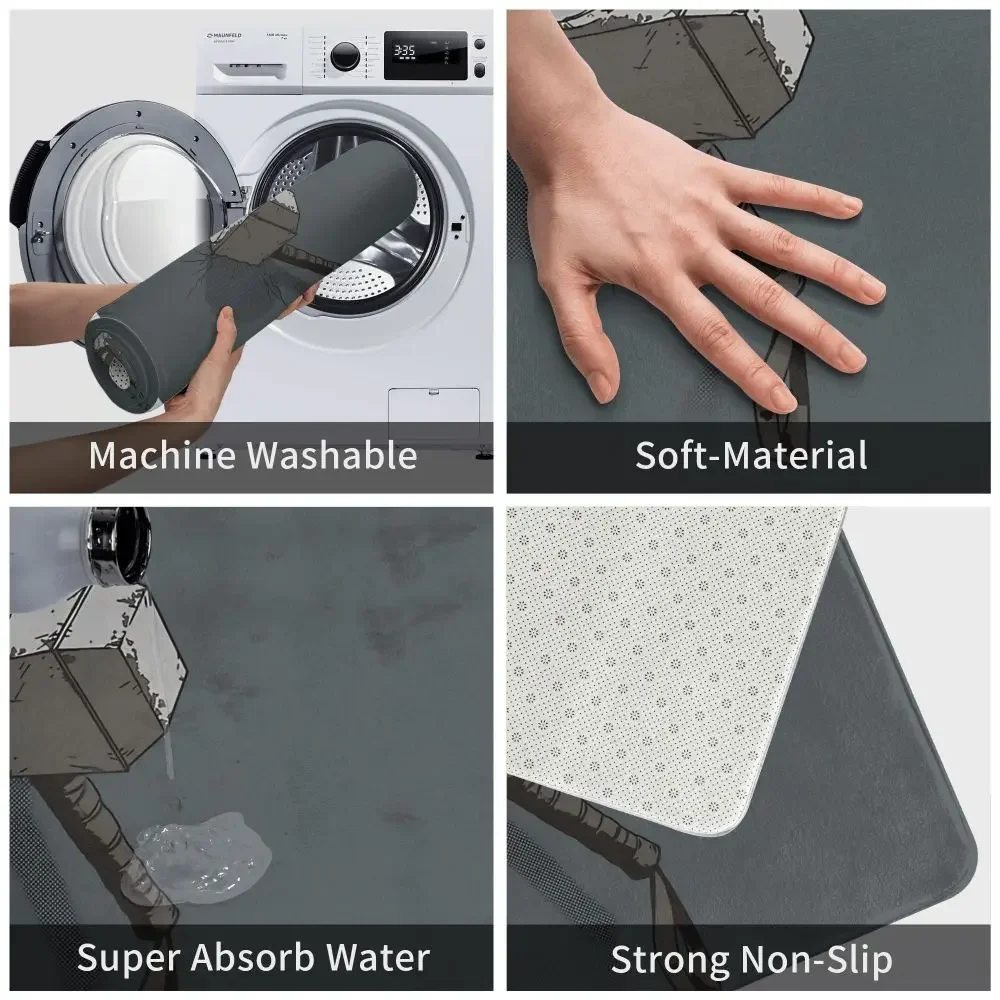 MAUNFELD

3:35

Machine Washable

Soft-Material

Super Absorb Water

Strong Non-Slip