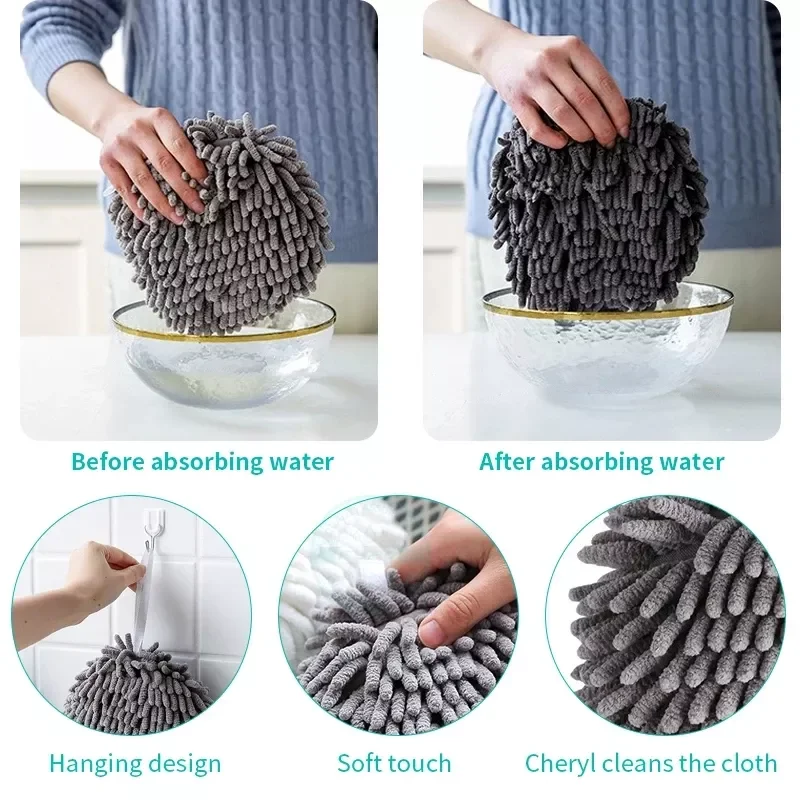 Before absorbing water

After absorbing water

Hanging design

Soft touch

Cheryl cleans the cloth