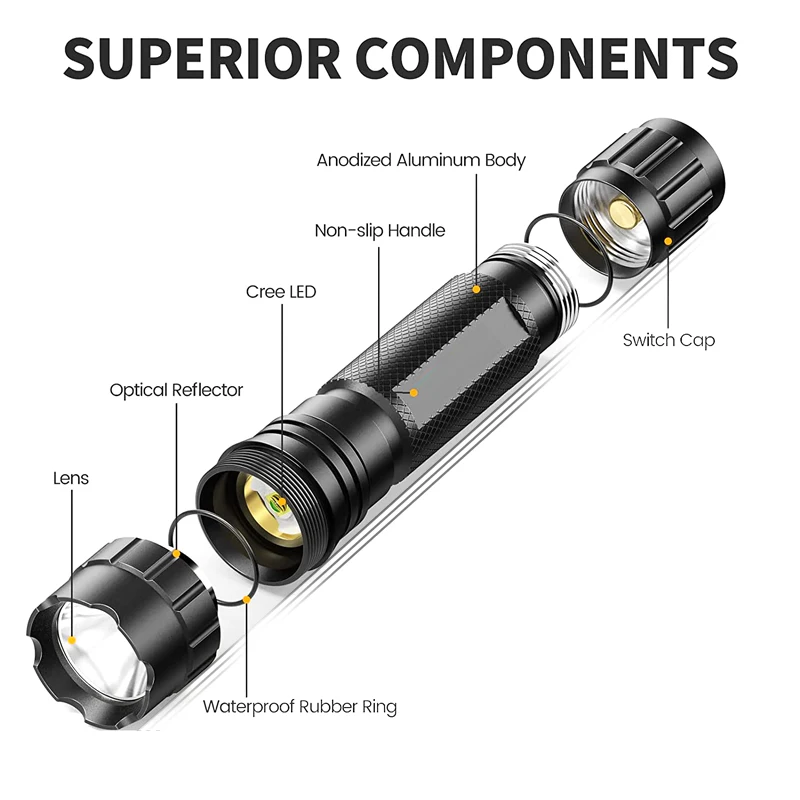 SUPERIOR COMPONENTS

Anodized Aluminum Body

Non-slip Handle

Cree LED

Switch Cap

Optical Reflector

Lens

Waterproof Rubber Ring