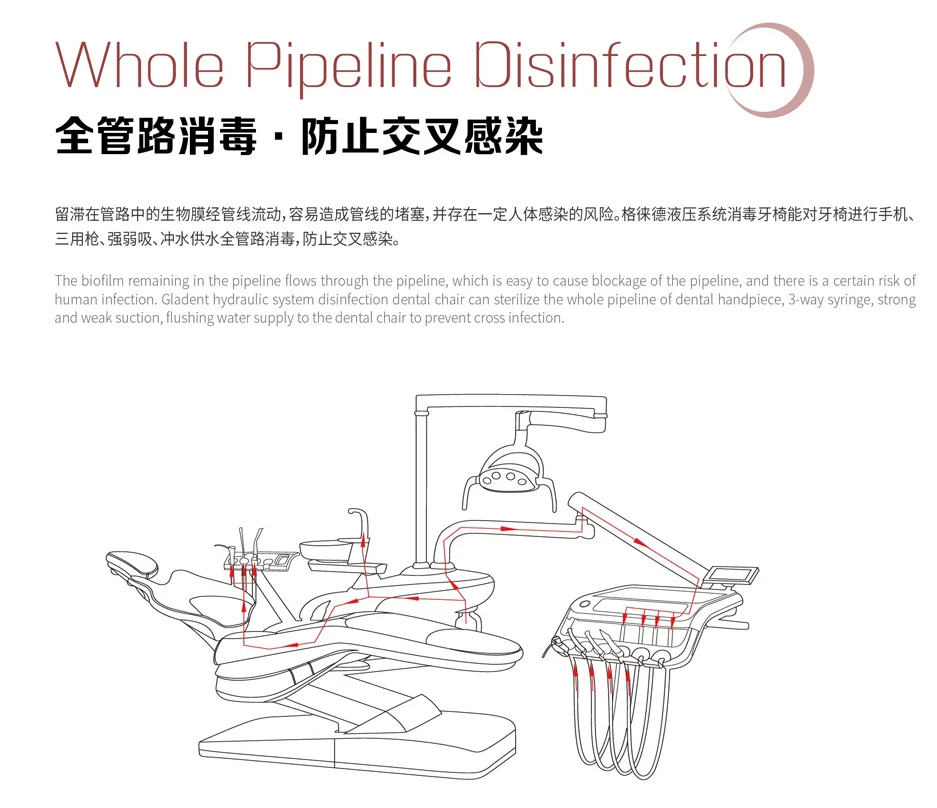 Whole Pipeline Disinfection

全管路消毒 · 防止交叉感染

留滞在管路中的生物膜经管线流动，容易造成管线的堵塞，并存在一定人体感染的风险。格徕德液压系统消毒牙椅能对牙椅进行手机、三用枪、强弱吸、冲水供水全管路消毒，防止交叉感染。

The biofilm remaining in the pipeline flows through the pipeline, which is easy to cause blockage of the pipeline, and there is a certain risk of human infection. Gladent hydraulic system disinfection dental chair can sterilize the whole pipeline of dental handpiece, 3-way syringe, strong and weak suction, flushing water supply to the dental chair to prevent cross infection.