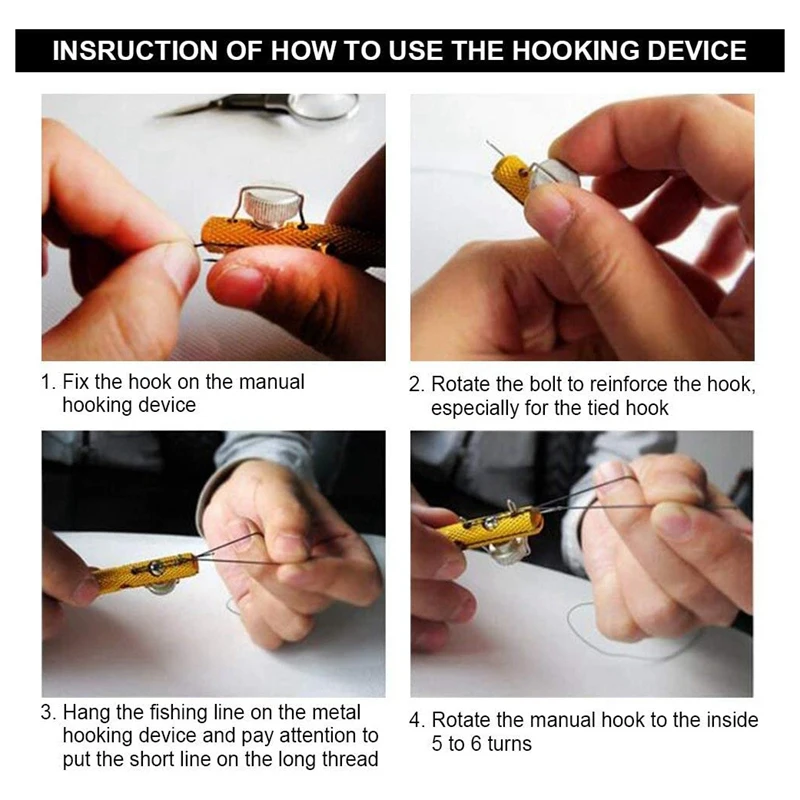 INSRUCTION OF HOW TO USE THE HOOKING DEVICE

1. Fix the hook on the manual hooking device

2. Rotate the bolt to reinforce the hook, especially for the tied hook

3. Hang the fishing line on the metal hooking device and pay attention to put the short line on the long thread

4. Rotate the manual hook to the inside 5 to 6 turns