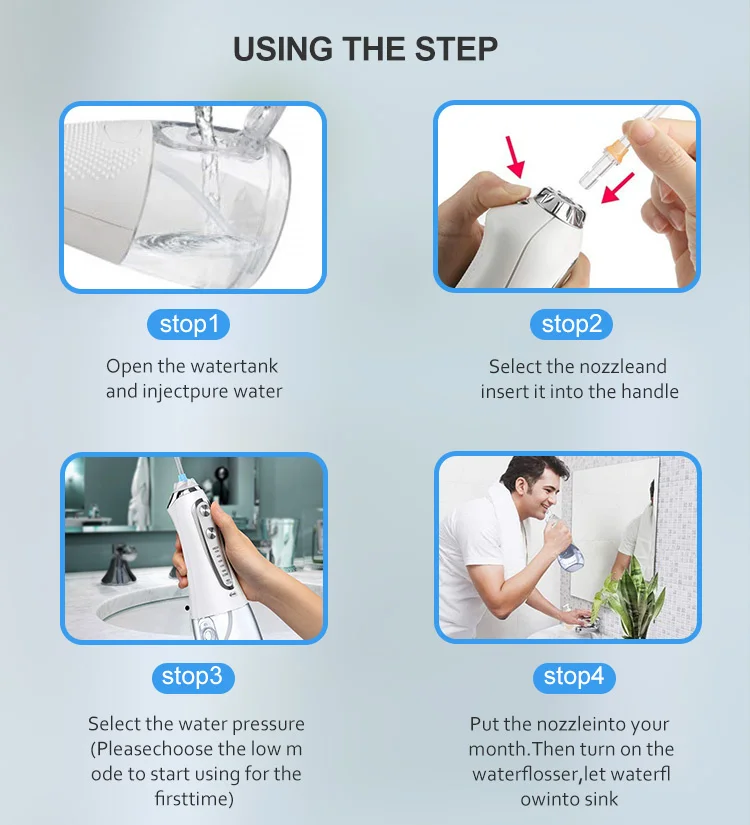 USING THE STEP

stop1

Open the watertank and injectpure water

stop2

Select the nozzleand insert it into the handle

stop3

Select the water pressure (Pleasechoose the low m ode to start using for the firsttime)

stop4

Put the nozzleinto your month.Then turn on the waterflosser,let waterfl owinto sink