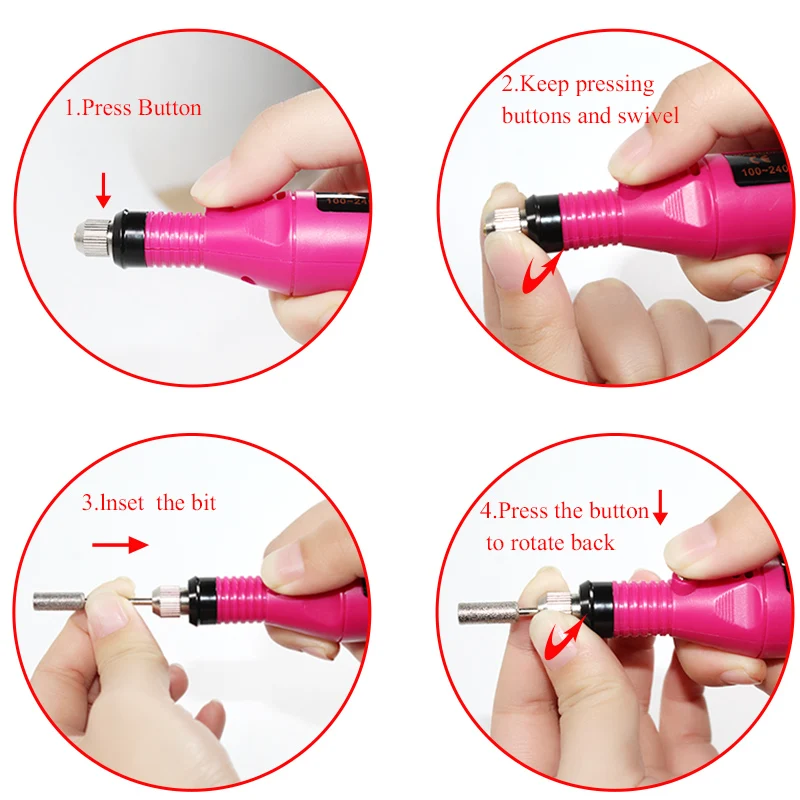 1.Press Button

100~24

2.Keep pressing buttons and swivel

100~240

3.Inset the bit

4.Press the button to rotate back