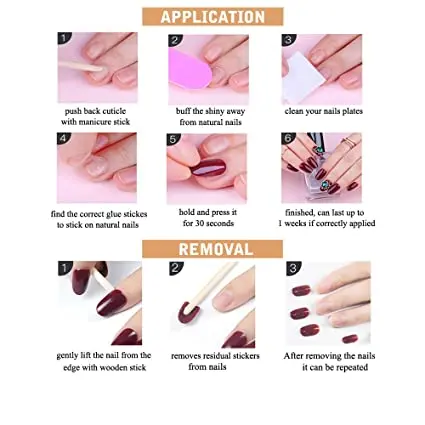 APPLICATION

1
push back cuticle with manicure stick

2
buff the shiny away from natural nails

3
clean your nails plates

4
find the correct glue stickes to stick on natural nails

5
hold and press it for 30 seconds

6
finished, can last up to 1 weeks if correctly applied

REMOVAL

1
gently lift the nail from the edge with wooden stick

2
removes residual stickers from nails

3
After removing the nails it can be repeated