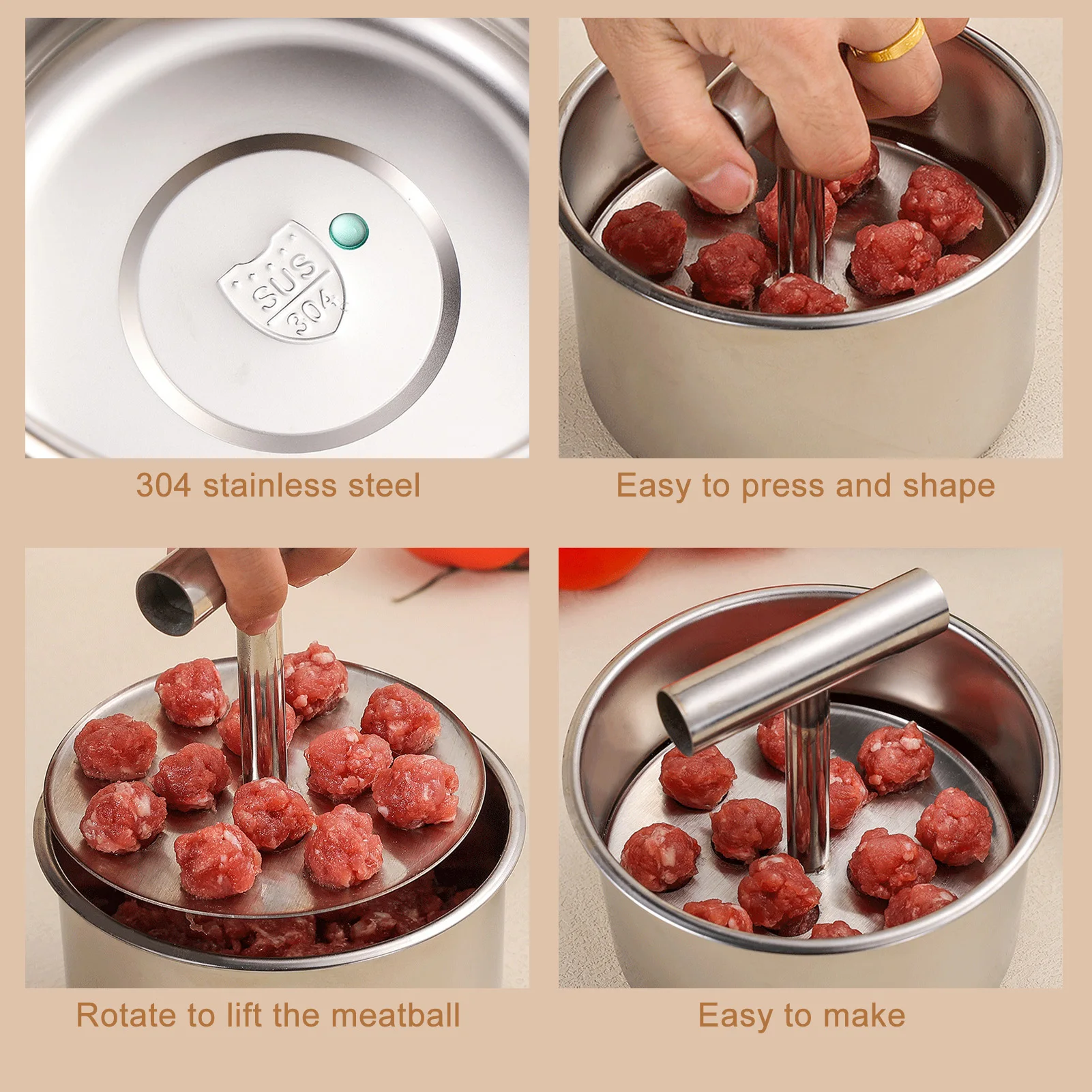 SUS 304

304 stainless steel

Easy to press and shape

Rotate to lift the meatball

Easy to make