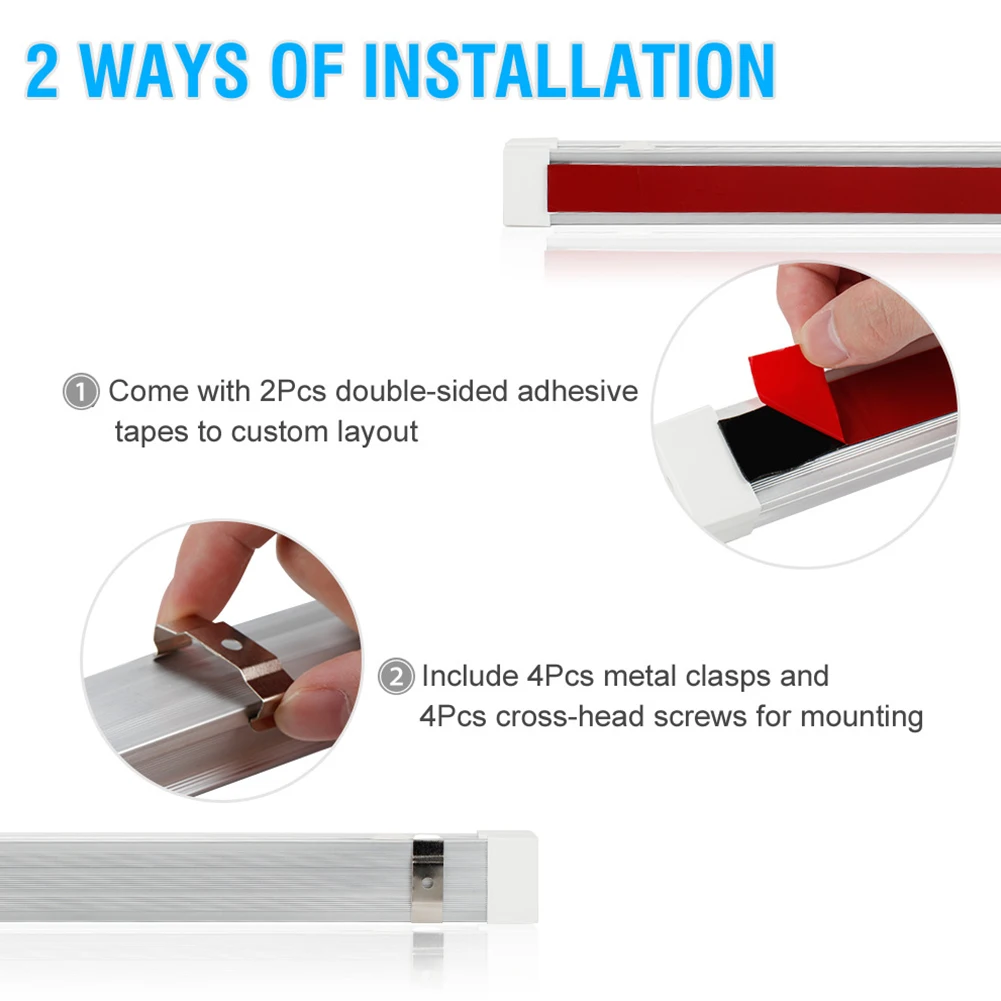 2 WAYS OF INSTALLATION

① Come with 2Pcs double-sided adhesive tapes to custom layout

② Include 4Pcs metal clasps and 4Pcs cross-head screws for mounting