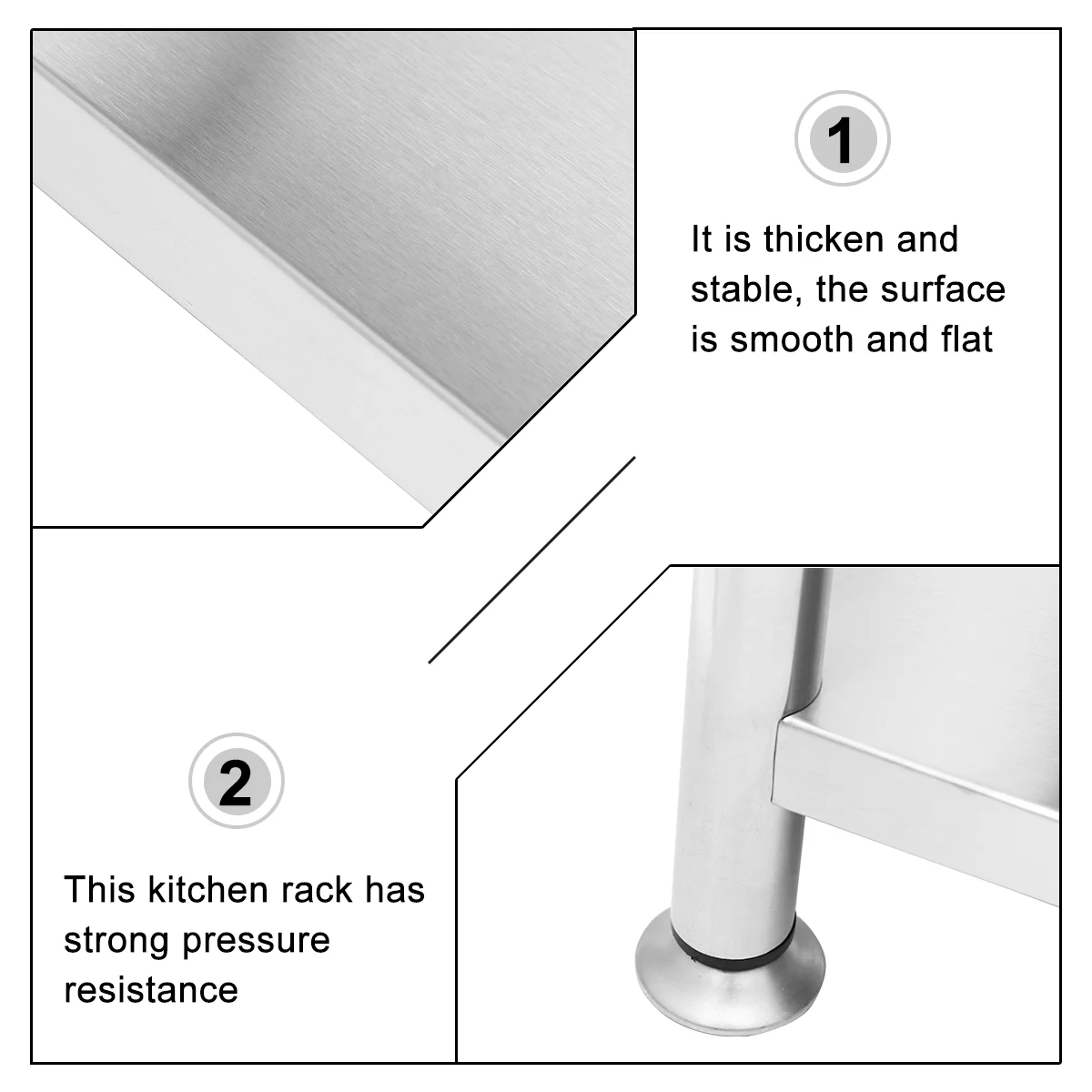 1

It is thicken and stable, the surface is smooth and flat

2

This kitchen rack has strong pressure resistance