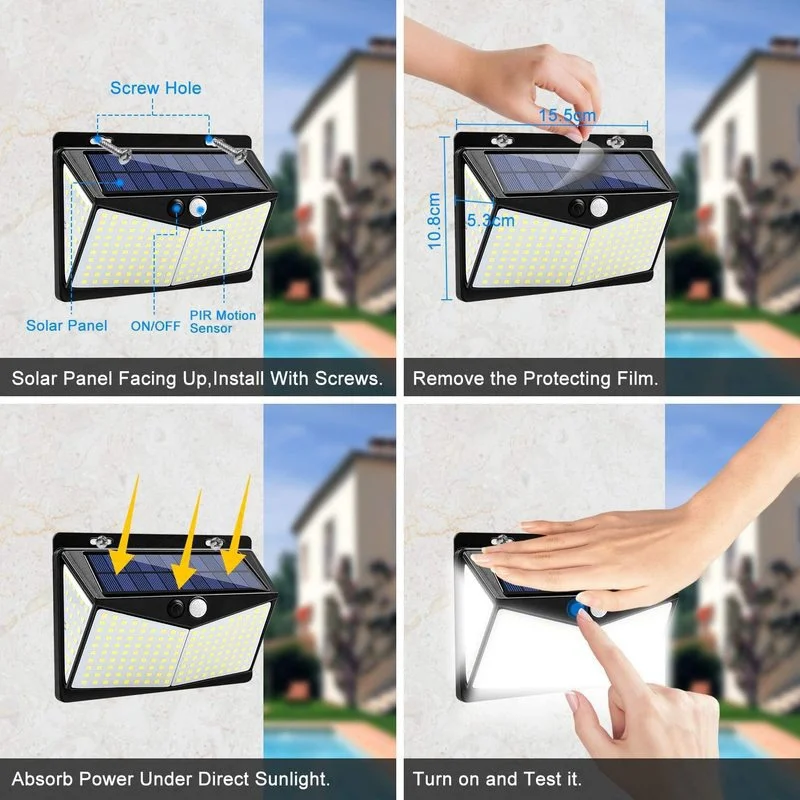 Screw Hole

Solar Panel

ON/OFF

PIR Motion Sensor

Solar Panel Facing Up,Install With Screws.

15.5cm

10.8cm

5.3cm

Remove the Protecting Film.

Absorb Power Under Direct Sunlight.

Turn on and Test it.