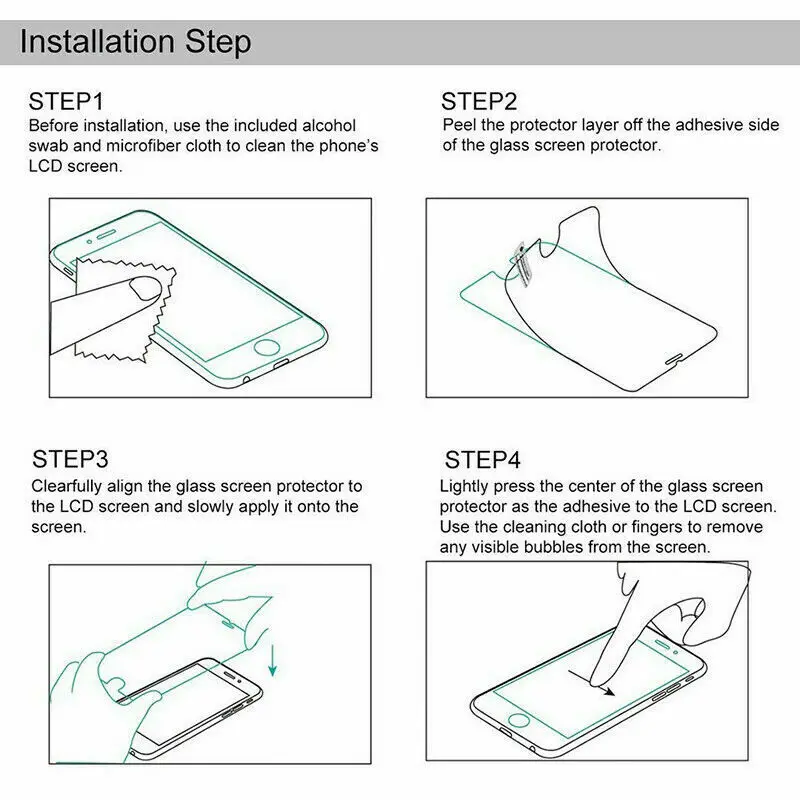 Installation Step

STEP1
Before installation, use the included alcohol swab and microfiber cloth to clean the phone's LCD screen.

STEP2
Peel the protector layer off the adhesive side of the glass screen protector.

STEP3
Clearfully align the glass screen protector to the LCD screen and slowly apply it onto the screen.

STEP4
Lightly press the center of the glass screen protector as the adhesive to the LCD screen. Use the cleaning cloth or fingers to remove any visible bubbles from the screen.