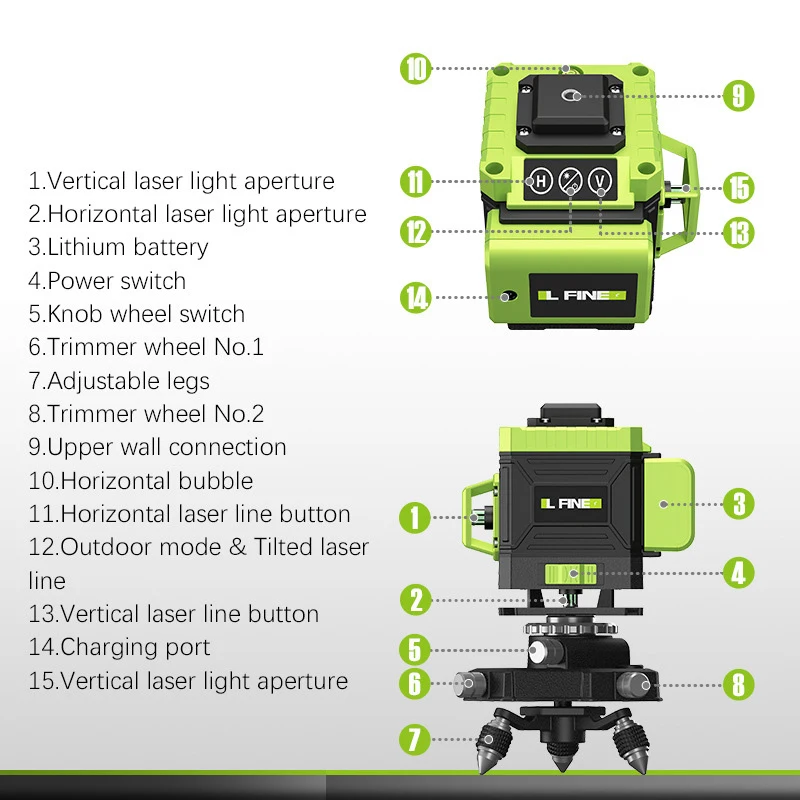 1.Vertical laser light aperture
2.Horizontal laser light aperture
3.Lithium battery
4.Power switch
5.Knob wheel switch
6.Trimmer wheel No.1
7.Adjustable legs
8.Trimmer wheel No.2
9.Upper wall connection
10.Horizontal bubble
11.Horizontal laser line button
12.Outdoor mode & Tilted laser line
13.Vertical laser line button
14.Charging port
15.Vertical laser light aperture

10
9
11
H
V
15
12
13
14
L FINE

L FINE
1
3
4
2
5
6
8
7