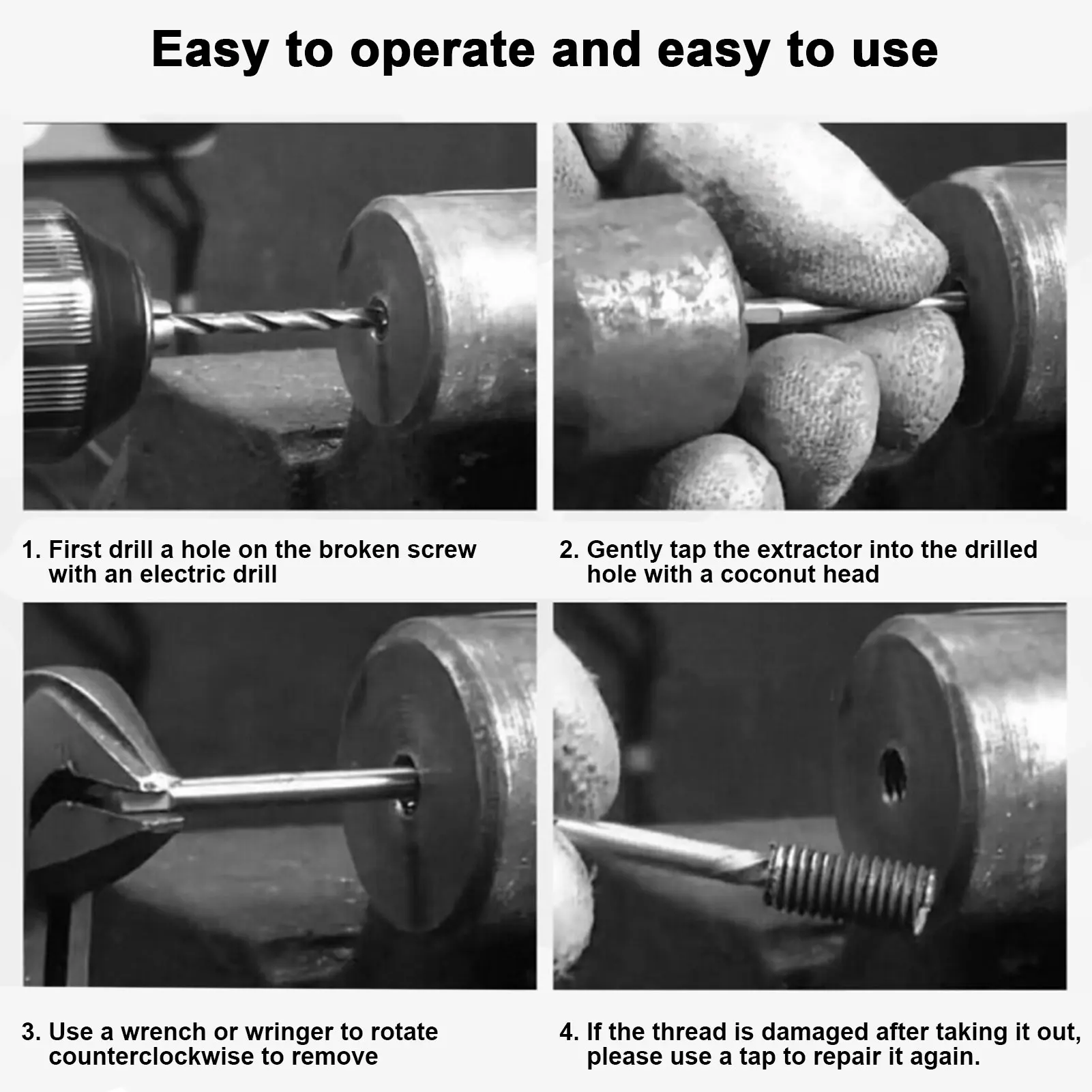 Easy to operate and easy to use

1. First drill a hole on the broken screw with an electric drill

2. Gently tap the extractor into the drilled hole with a coconut head

3. Use a wrench or wringer to rotate counterclockwise to remove

4. If the thread is damaged after taking it out, please use a tap to repair it again.