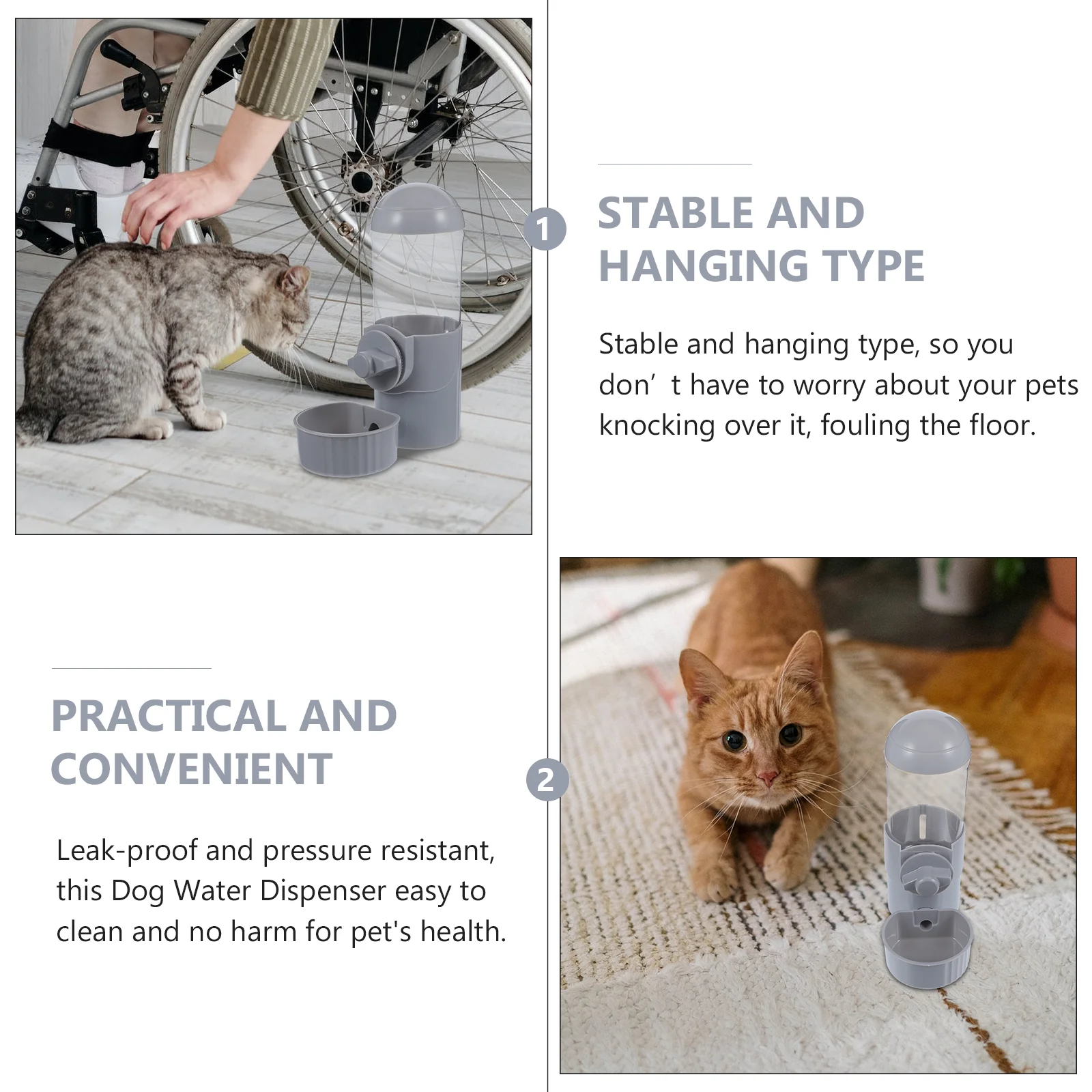 1

STABLE AND HANGING TYPE

Stable and hanging type, so you don’ t have to worry about your pets knocking over it, fouling the floor.

PRACTICAL AND CONVENIENT

2

Leak-proof and pressure resistant, this Dog Water Dispenser easy to clean and no harm for pet's health.