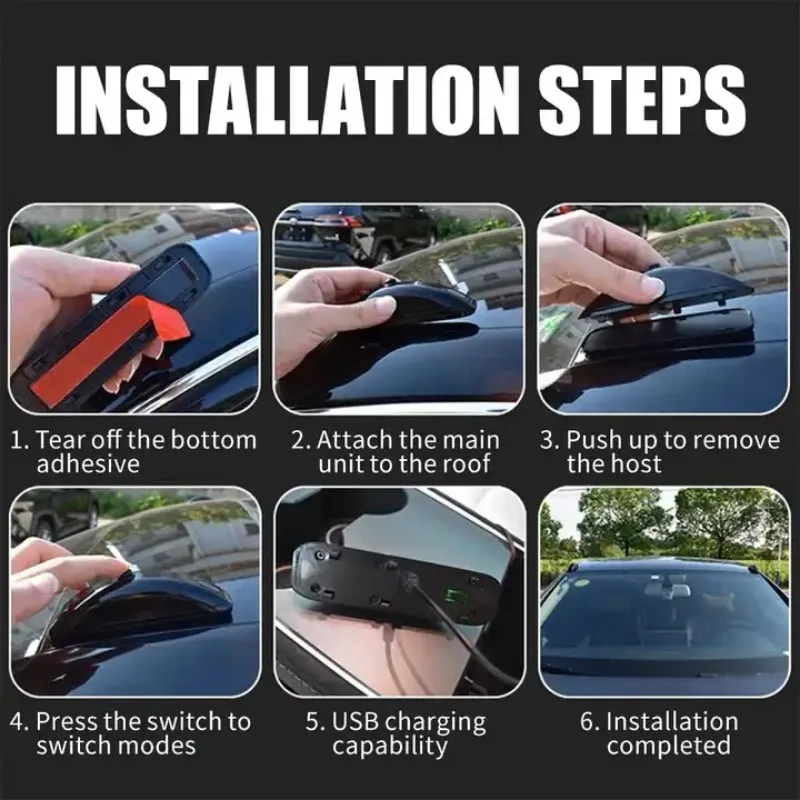 INSTALLATION STEPS

1. Tear off the bottom adhesive

2. Attach the main unit to the roof

3. Push up to remove the host

4. Press the switch to switch modes

5. USB charging capability

6. Installation completed