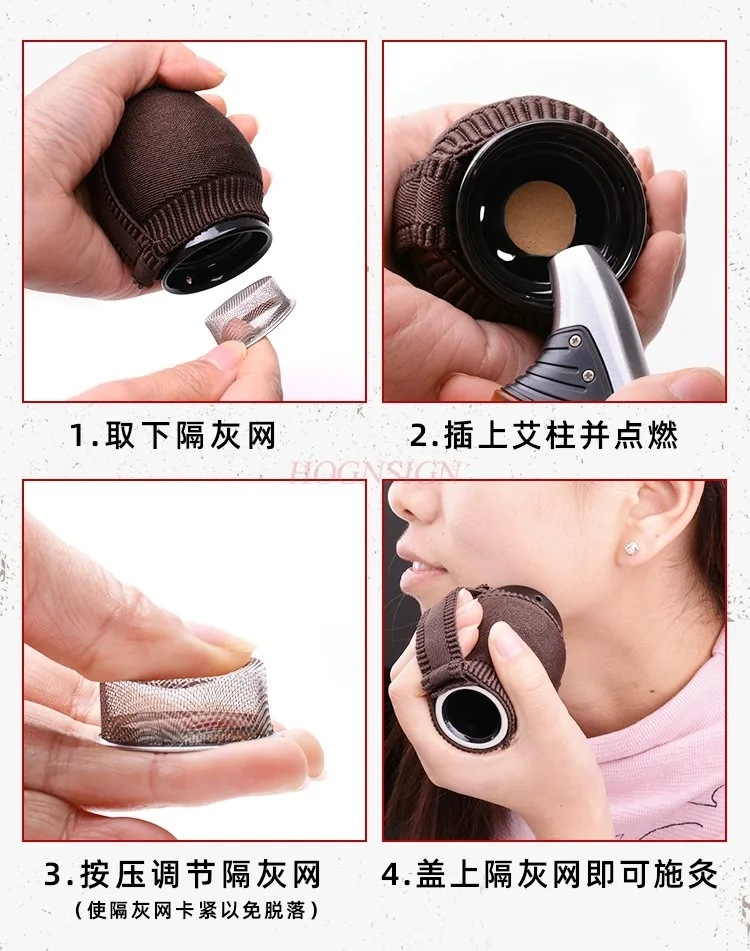 1.取下隔灰网

2.插上艾柱并点燃

HOGNSIGN

3.按压调节隔灰网
（使隔灰网卡紧以免脱落）

4.盖上隔灰网即可施灸