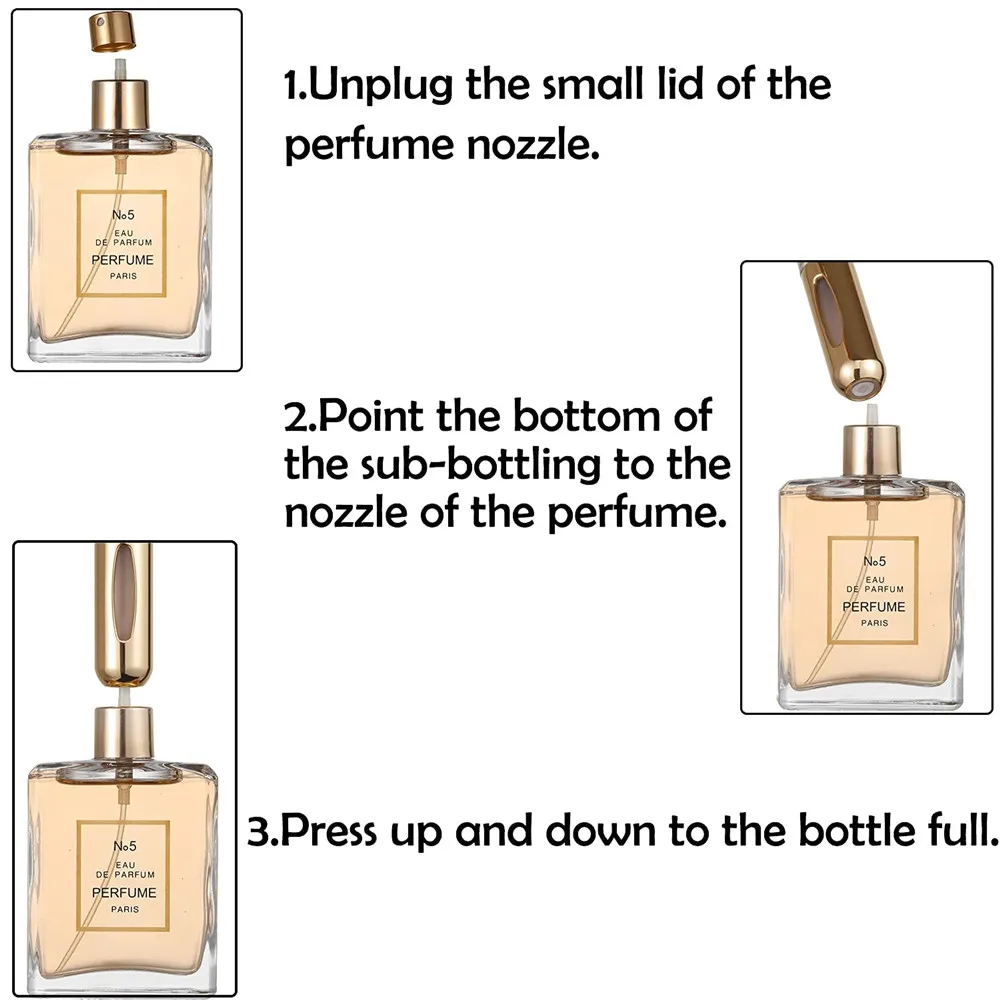 No5
EAU
DE PARFUM
PERFUME
PARIS

1.Unplug the small lid of the perfume nozzle.

2.Point the bottom of the sub-bottling to the nozzle of the perfume.

No5
EAU
DE PARFUM
PERFUME
PARIS

No5
EAU
DE PARFUM
PERFUME
PARIS

3.Press up and down to the bottle full.