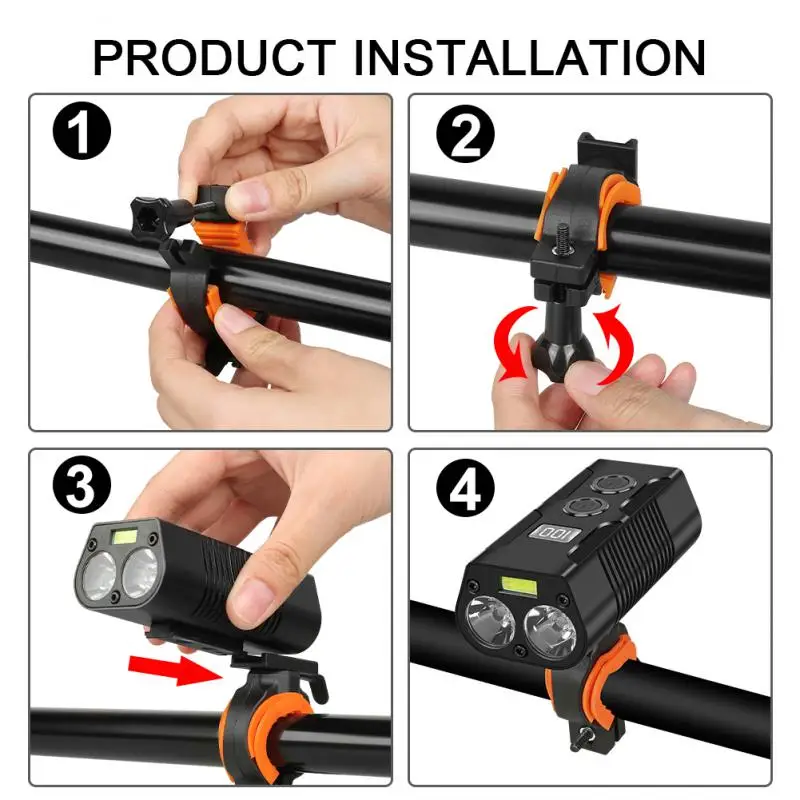 PRODUCT INSTALLATION

1

2

3

4

100