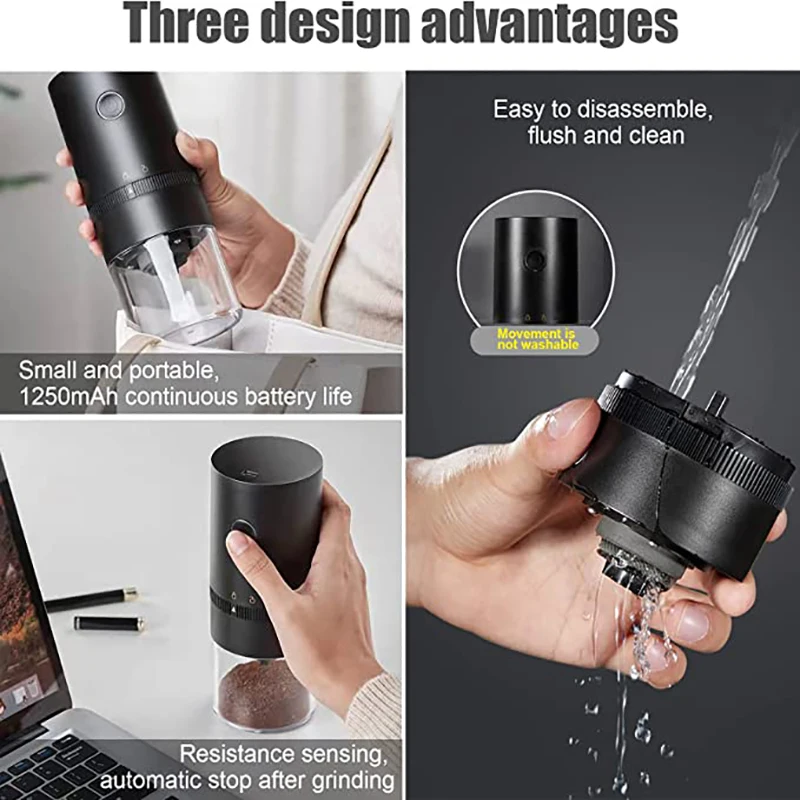 Three design advantages

Small and portable, 1250mAh continuous battery life

Resistance sensing, automatic stop after grinding

Easy to disassemble, flush and clean

Movement is not washable