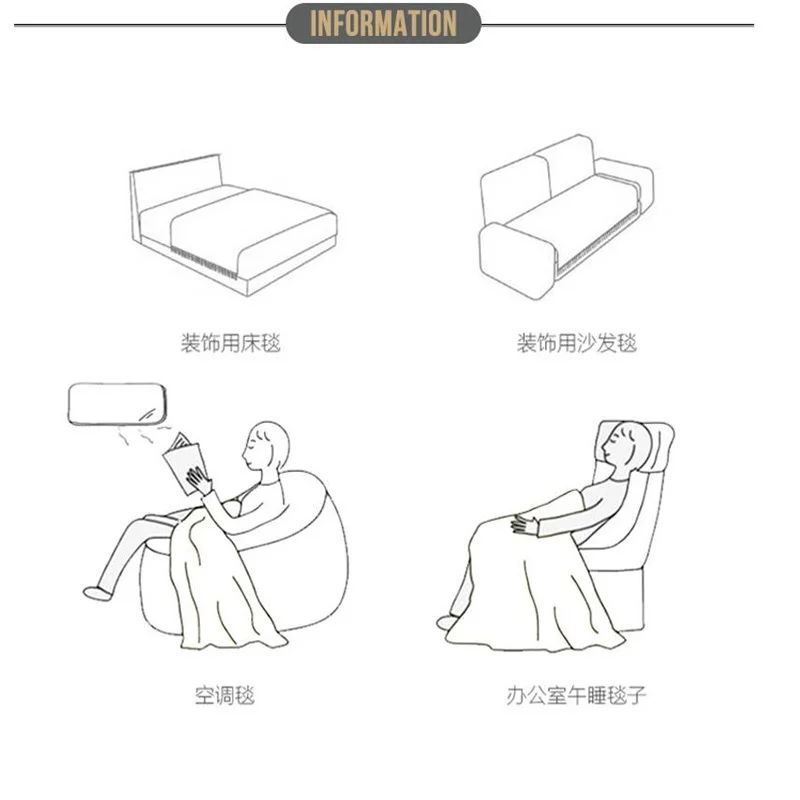 INFORMATION

装饰用床毯

装饰用沙发毯

空调毯

办公室午睡毯子