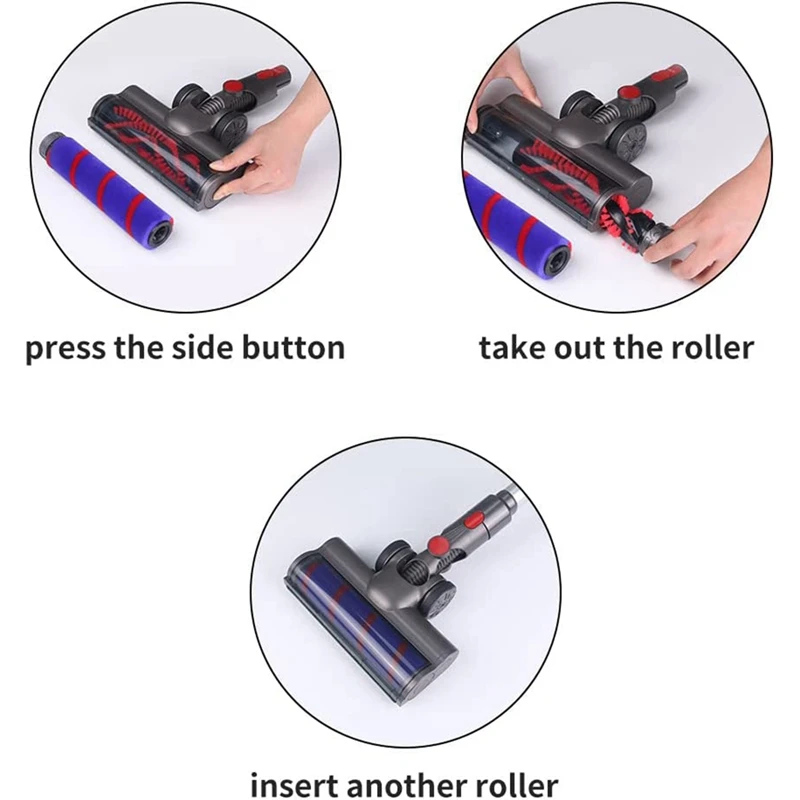 press the side button

take out the roller

insert another roller