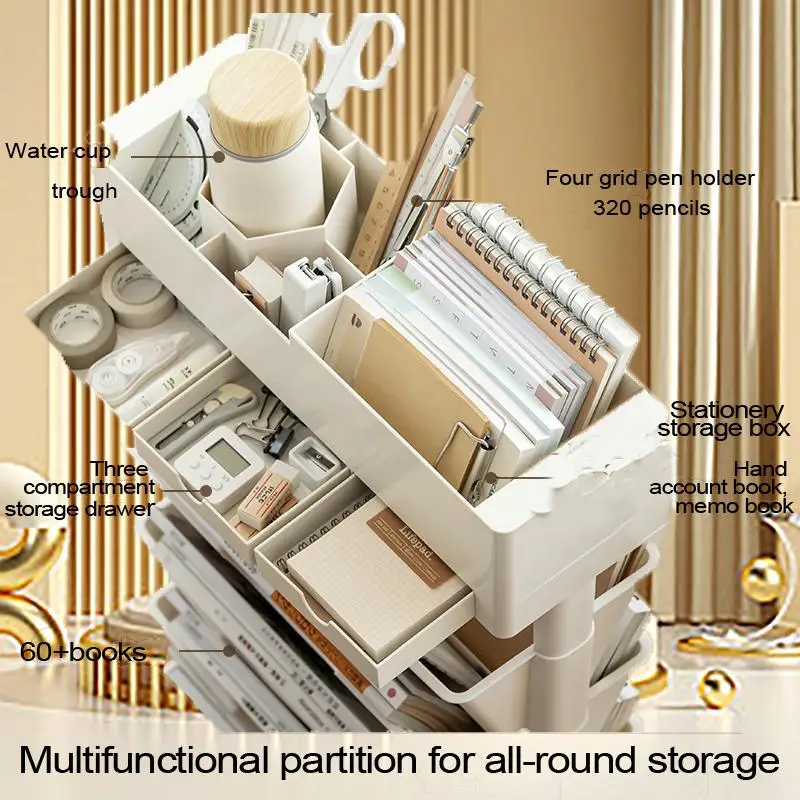 Water cup trough

Four grid pen holder 320 pencils

Stationery storage box

Hand account book, memo book

Three compartment storage drawer

60+books

Multifunctional partition for all-round storage