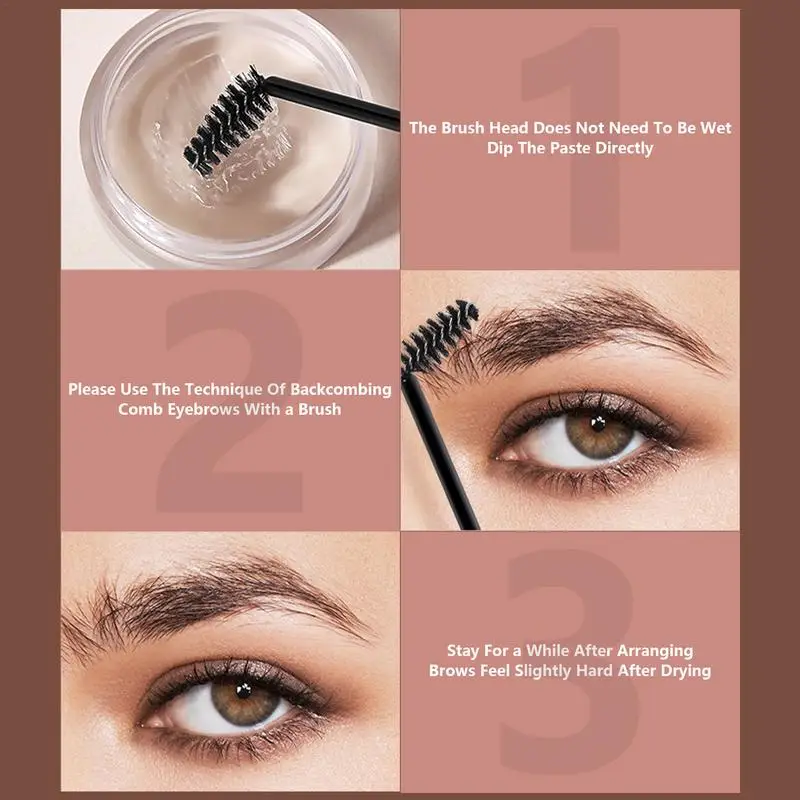 1
The Brush Head Does Not Need To Be Wet
Dip The Paste Directly

2
Please Use The Technique Of Backcombing
Comb Eyebrows With a Brush

3
Stay For a While After Arranging
Brows Feel Slightly Hard After Drying