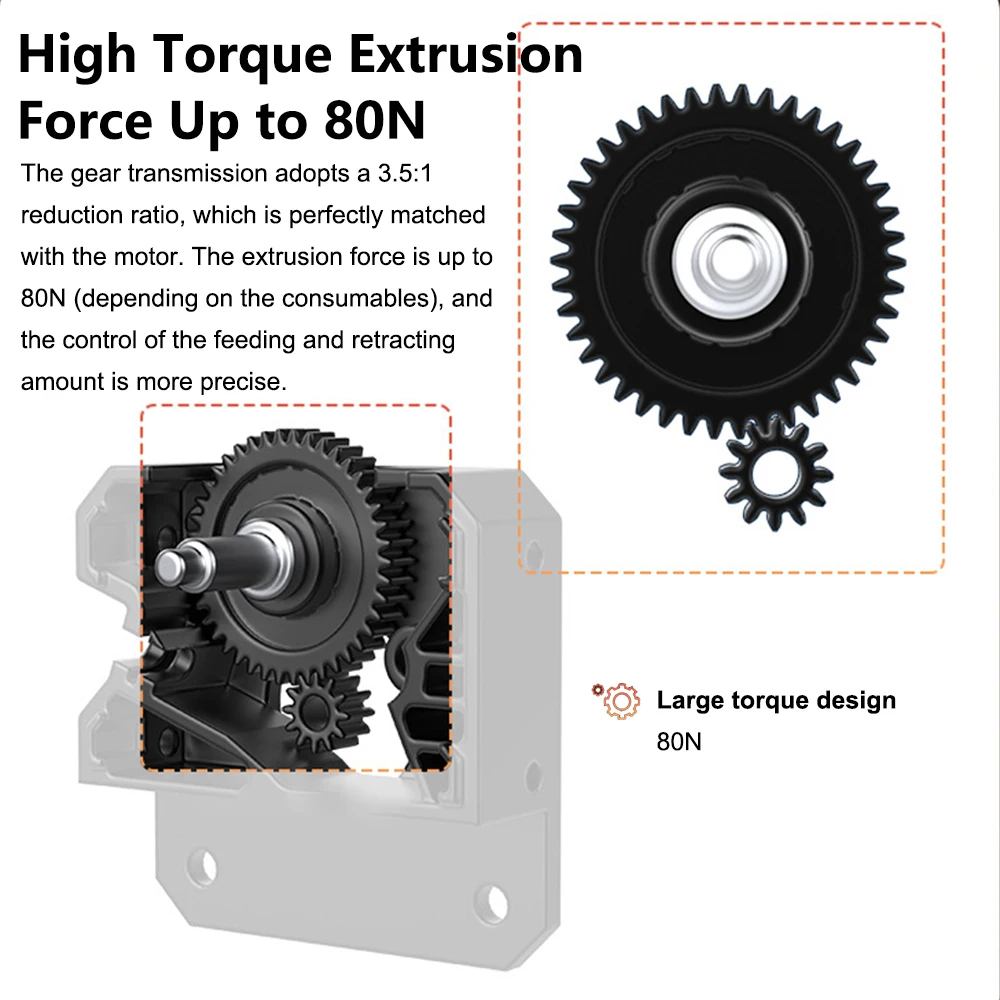 High Torque Extrusion Force Up to 80N

The gear transmission adopts a 3.5:1 reduction ratio, which is perfectly matched with the motor. The extrusion force is up to 80N (depending on the consumables), and the control of the feeding and retracting amount is more precise.

Large torque design
80N