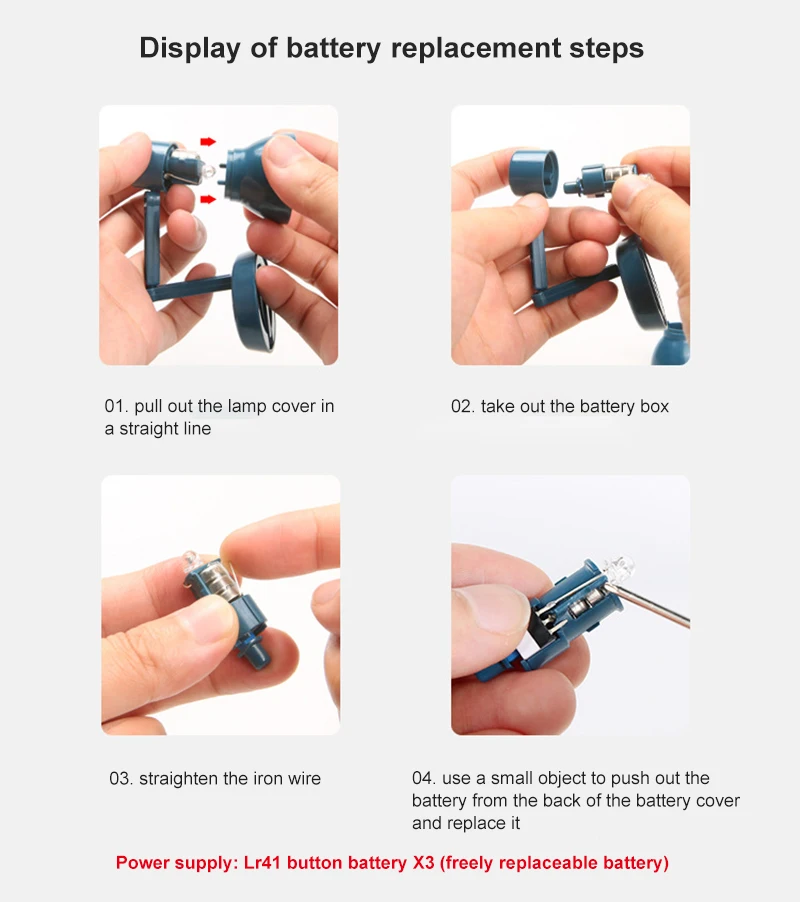 Display of battery replacement steps

01. pull out the lamp cover in a straight line

02. take out the battery box

03. straighten the iron wire

04. use a small object to push out the battery from the back of the battery cover and replace it

Power supply: Lr41 button battery X3 (freely replaceable battery)