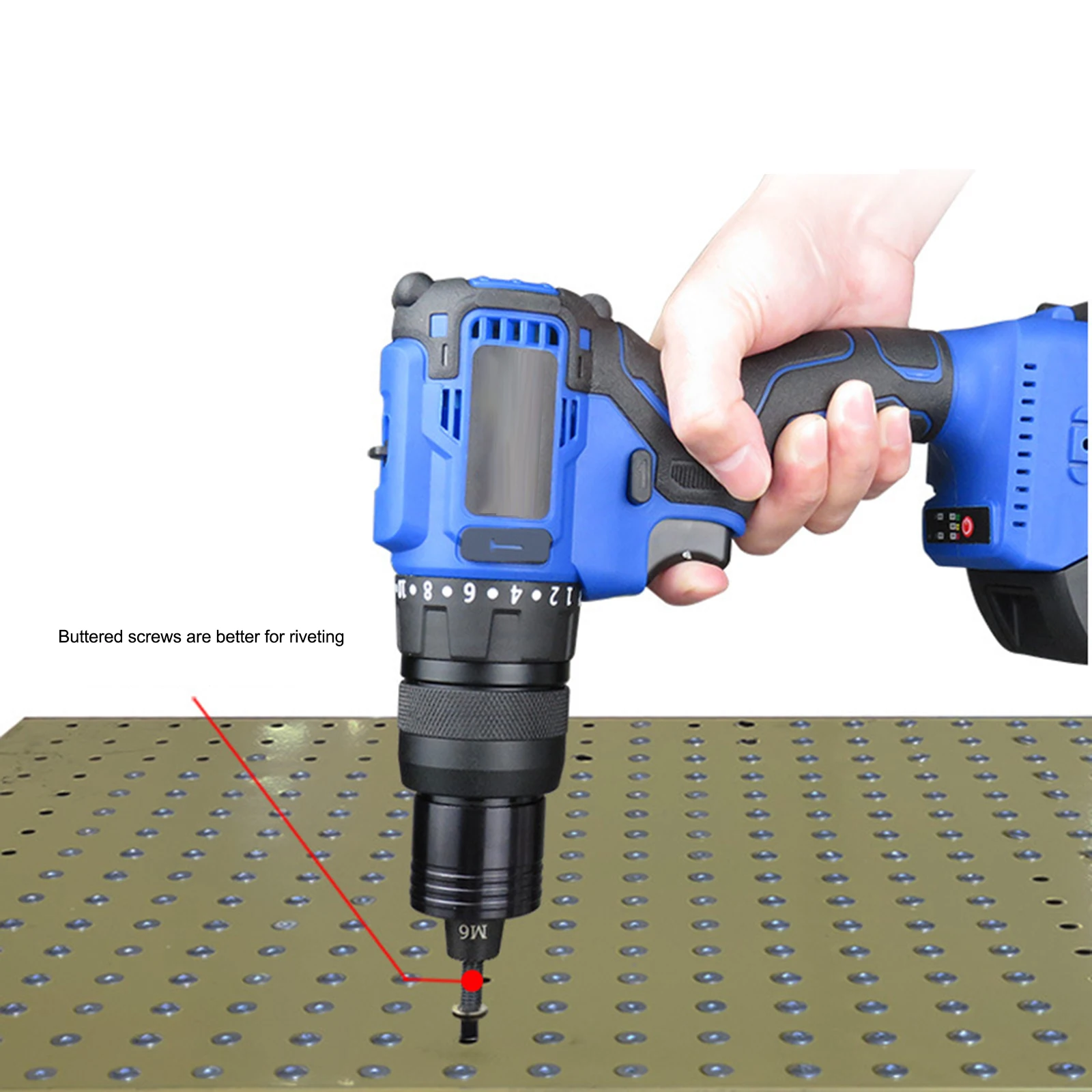 Buttered screws are better for riveting

10 • 8 • 6 • 4 • 2 1

M6