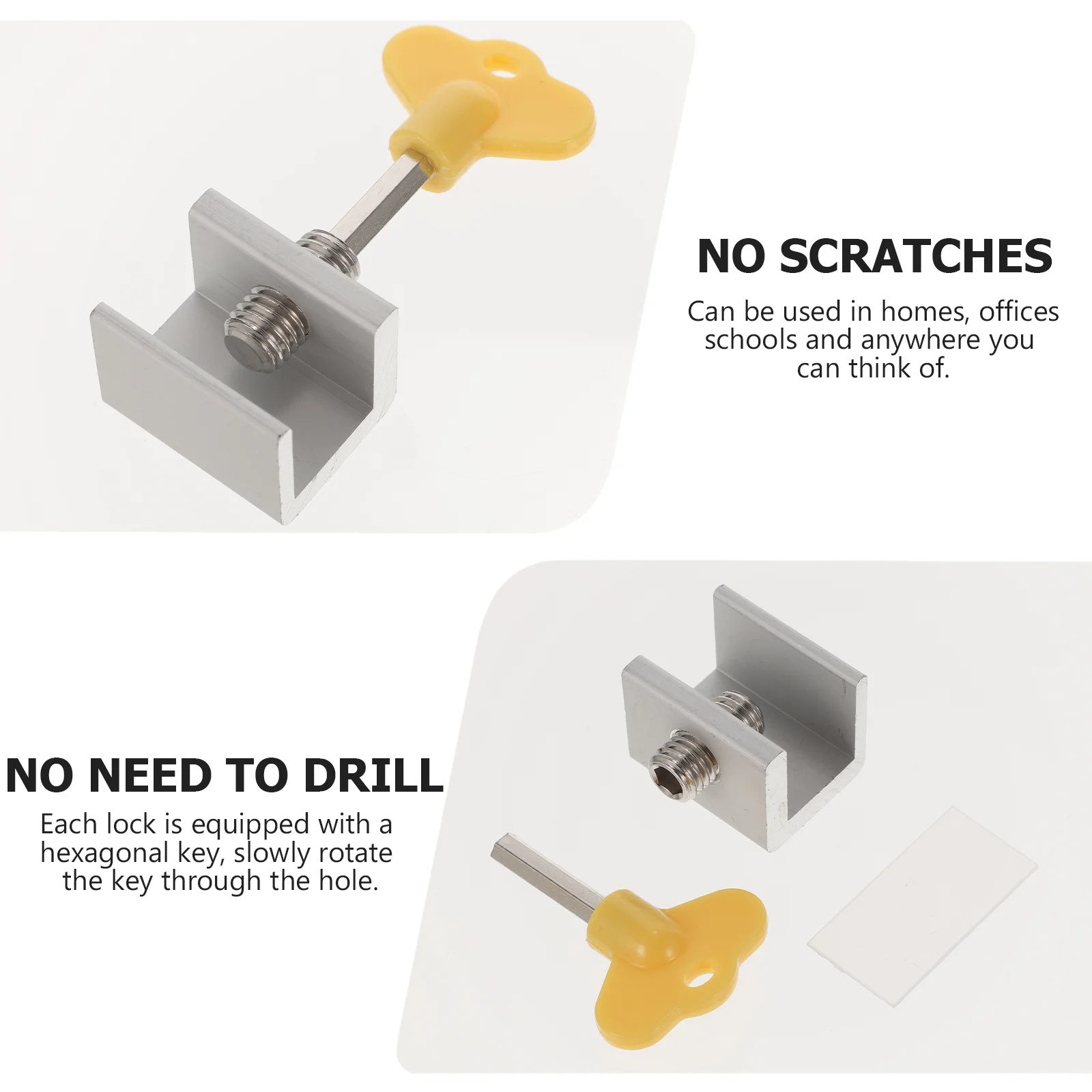 NO SCRATCHES

Can be used in homes, offices schools and anywhere you can think of.

NO NEED TO DRILL

Each lock is equipped with a hexagonal key, slowly rotate the key through the hole.