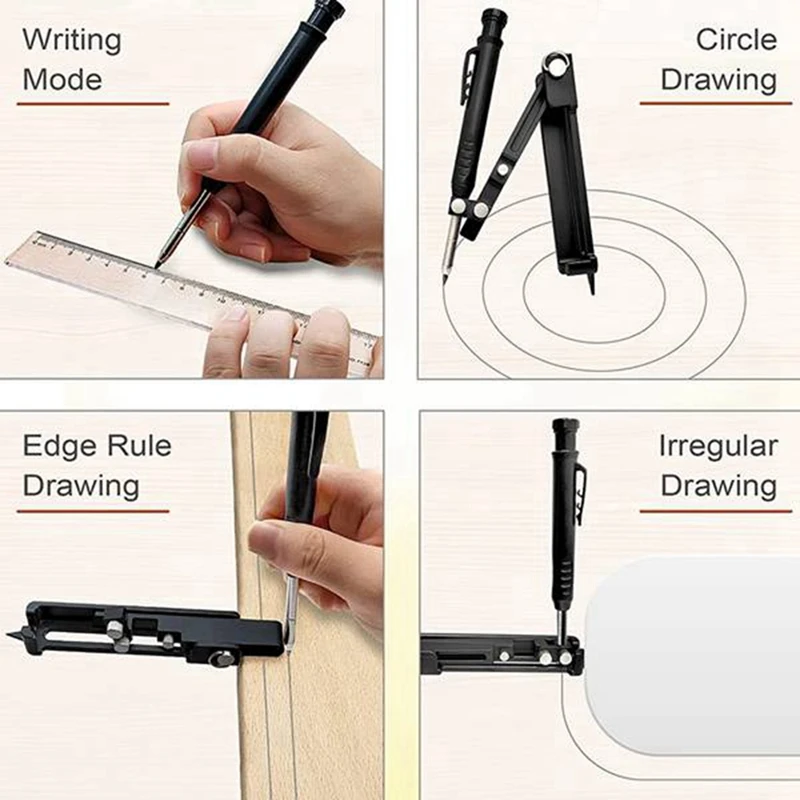 Writing Mode

Circle Drawing

Edge Rule Drawing

Irregular Drawing