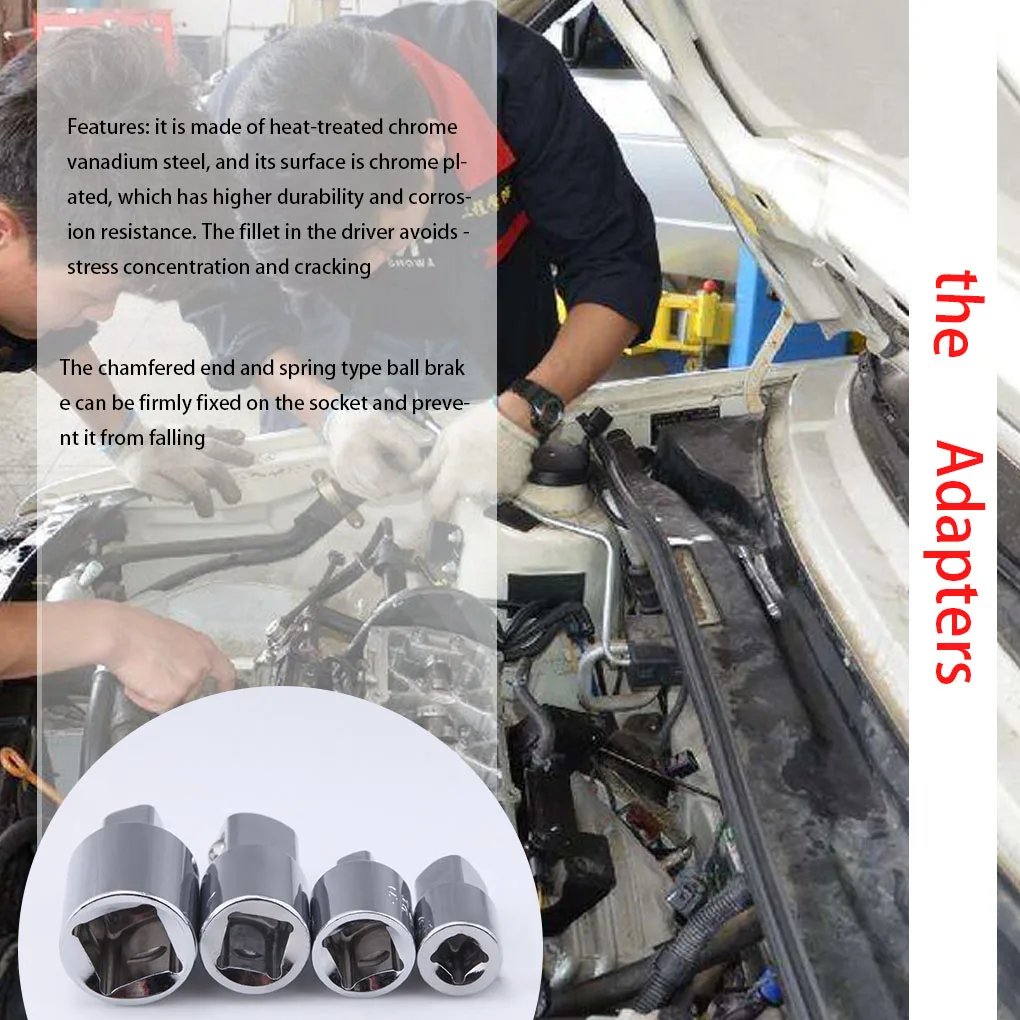 Features: it is made of heat-treated chrome vanadium steel, and its surface is chrome plated, which has higher durability and corrosion resistance. The fillet in the driver avoids - stress concentration and cracking

The chamfered end and spring type ball brake can be firmly fixed on the socket and prevent it from falling

the Adapters