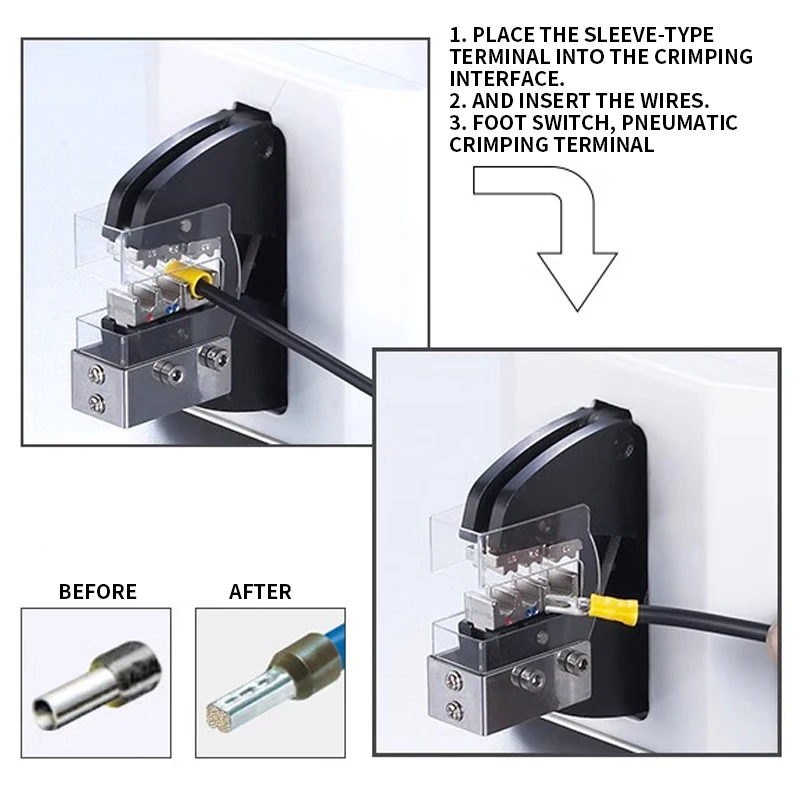 1. PLACE THE SLEEVE-TYPE TERMINAL INTO THE CRIMPING INTERFACE.
2. AND INSERT THE WIRES.
3. FOOT SWITCH, PNEUMATIC CRIMPING TERMINAL

BEFORE

AFTER